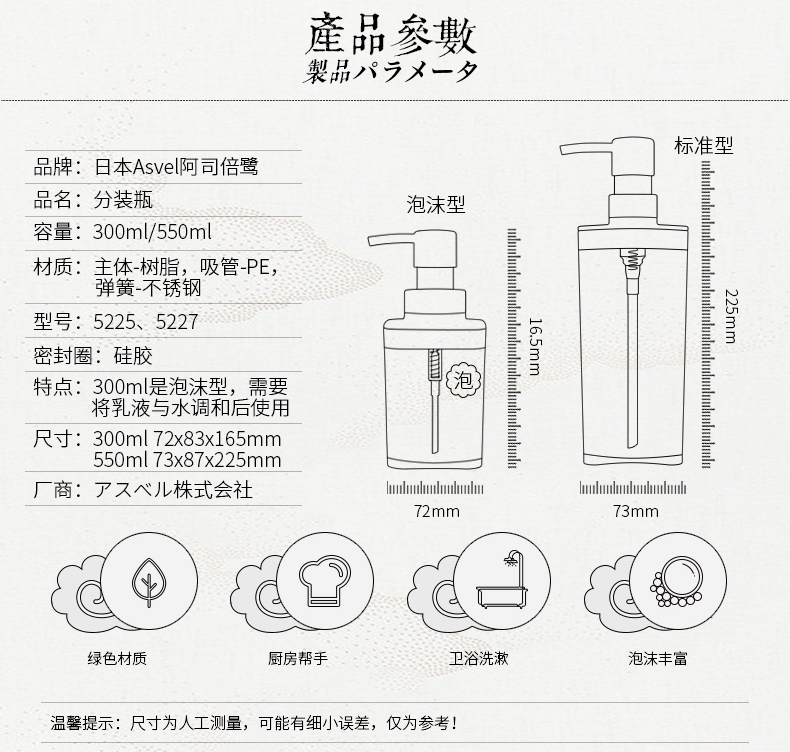 產品參數
製品パラメータ

品牌：日本Asvel阿司倍鹭
品名：分装瓶
容量：300ml/550ml
材质：主体-树脂，吸管-PE，弹簧-不锈钢
型号：5225、5227
密封圈：硅胶
特点：300ml是泡沫型，需要将乳液与水调和后使用
尺寸：300ml 72x83x165mm
550ml 73x87x225mm
厂商：アスベル株式会社

泡沫型
泡
16.5mm
72mm

标准型
225mm
73mm

绿色材质
厨房帮手
卫浴洗漱
泡沫丰富

温馨提示：尺寸为人工测量，可能有细小误差，仅为参考！