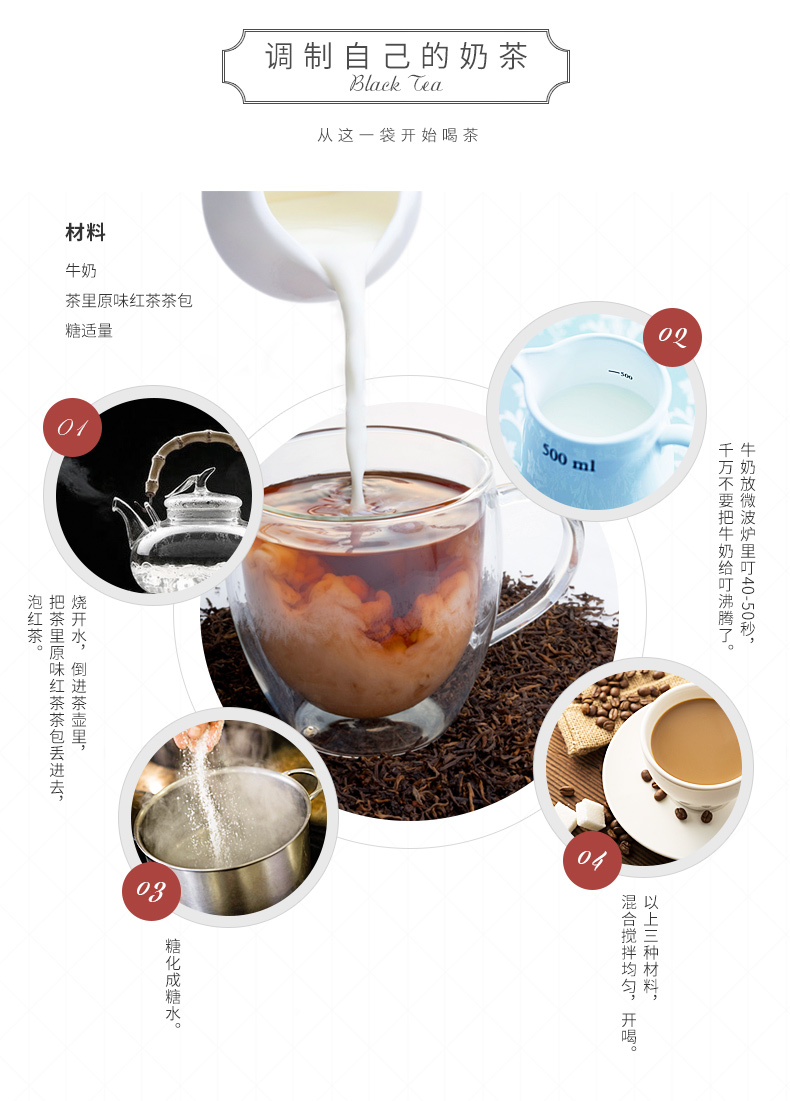 调制自己的奶茶
Black Tea

从这一袋开始喝茶

材料
牛奶
茶里原味红茶茶包
糖适量

01
烧开水，倒进茶壶里，把茶里原味红茶茶包丢进去，泡红茶。

02
500
500 ml
牛奶放微波炉里叮40-50秒，千万不要把牛奶给叮沸腾了。

03
糖化成糖水。

04
以上三种材料，混合搅拌均匀，开喝。