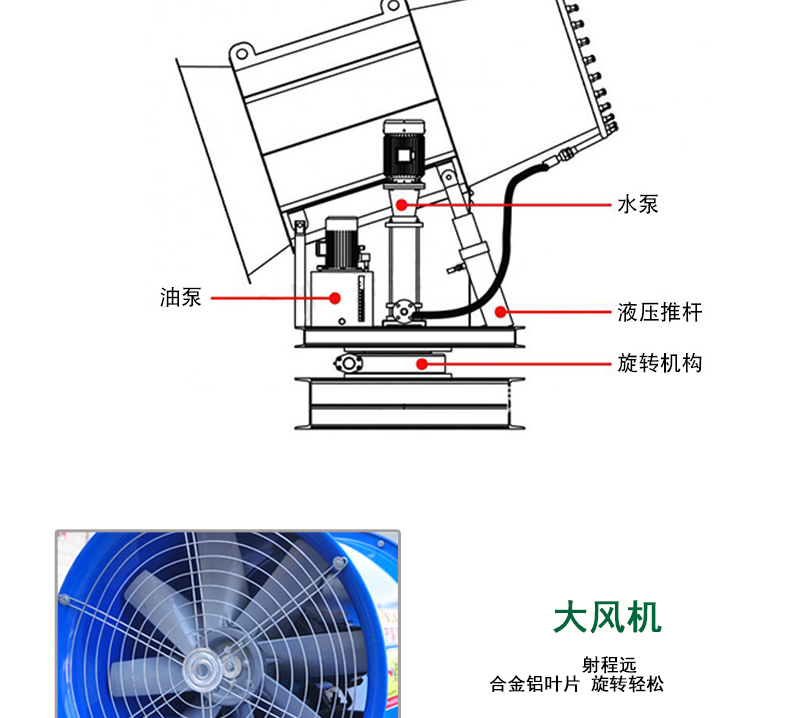 水泵

油泵

液压推杆

旋转机构

大风机

射程远
合金铝叶片 旋转轻松