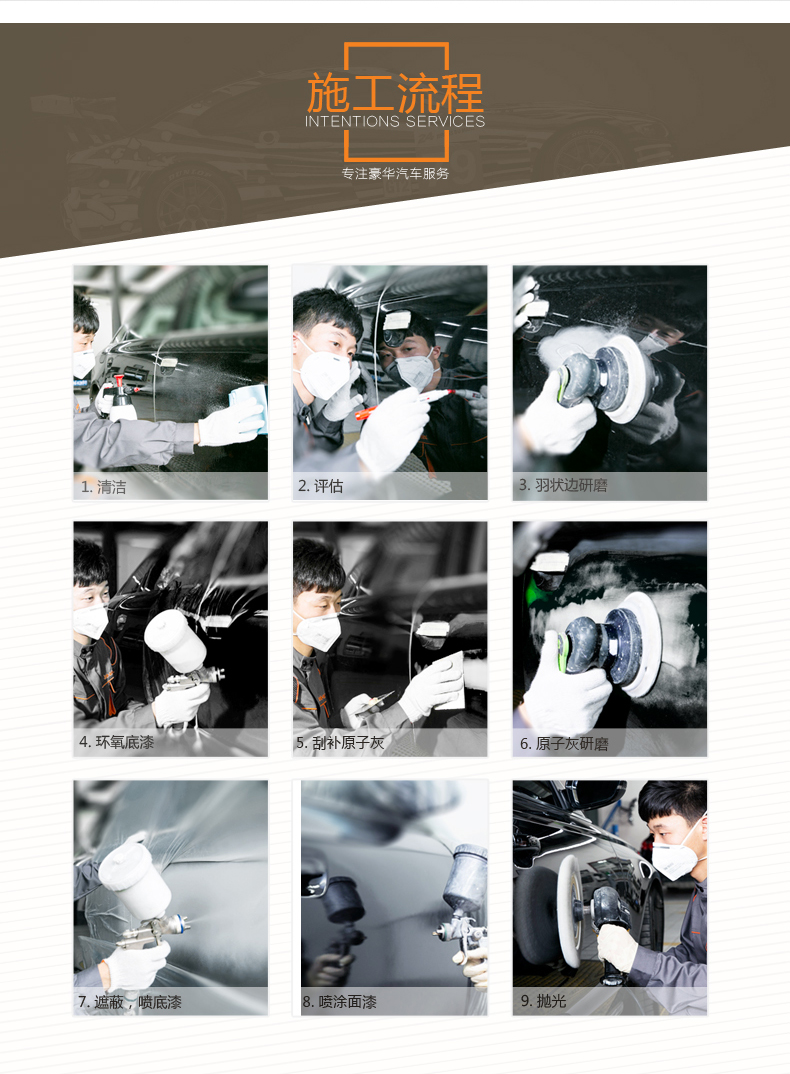 施工流程
INTENTIONS SERVICES
专注豪华汽车服务

1. 清洁

2. 评估

3. 羽状边研磨

4. 环氧底漆

5. 刮补原子灰

6. 原子灰研磨

7. 遮蔽，喷底漆

8. 喷涂面漆

9. 抛光