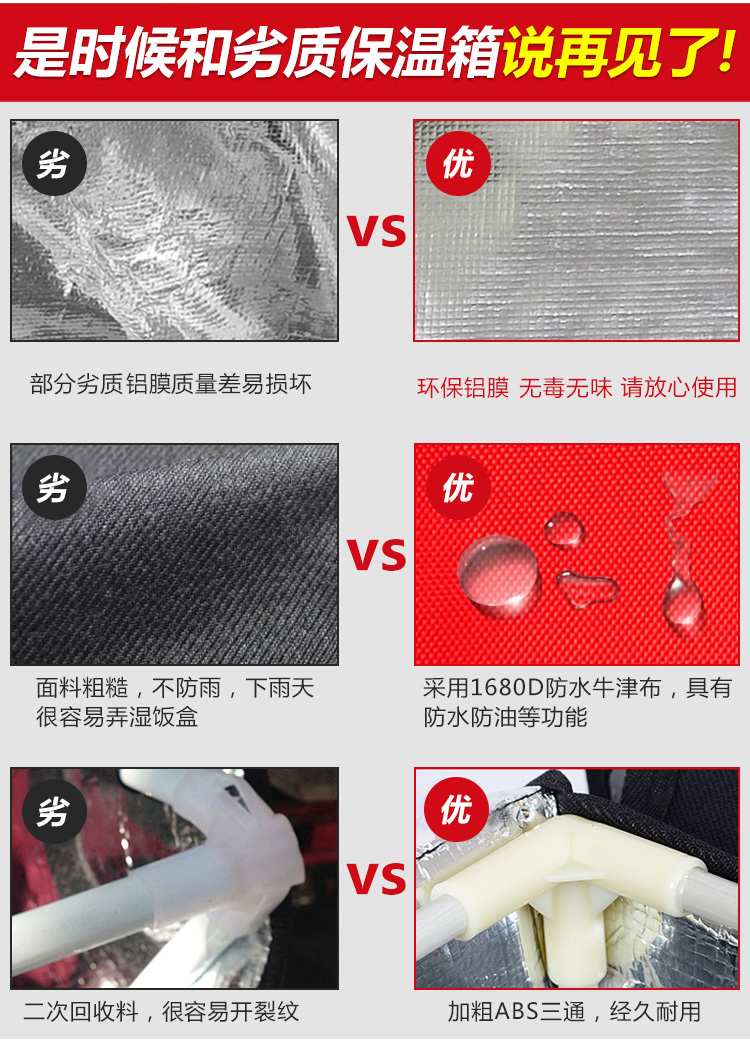 是时候和劣质保温箱说再见了!

劣

VS

优

部分劣质铝膜质量差易损坏

环保铝膜 无毒无味 请放心使用

劣

VS

优

面料粗糙，不防雨，下雨天很容易弄湿饭盒

采用1680D防水牛津布，具有防水防油等功能

劣

VS

优

二次回收料，很容易开裂纹

加粗ABS三通，经久耐用