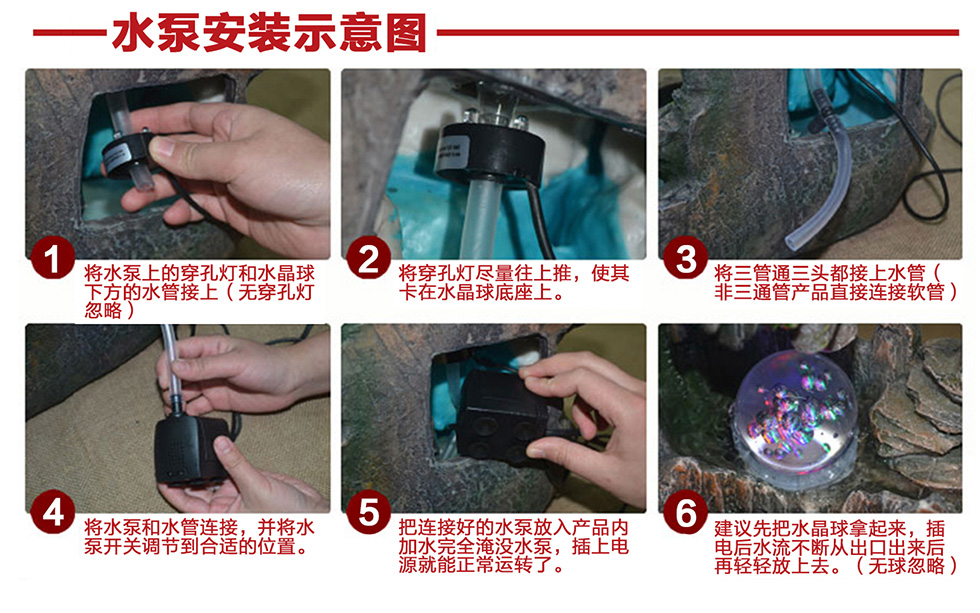 水泵安装示意图

1 将水泵上的穿孔灯和水晶球下方的水管接上（无穿孔灯忽略）

2 将穿孔灯尽量往上推，使其卡在水晶球底座上。

3 将三管通三头都接上水管（非三通管产品直接连接软管）

4 将水泵和水管连接，并将水泵开关调节到合适的位置。

5 把连接好的水泵放入产品内加水完全淹没水泵，插上电源就能正常运转了。

6 建议先把水晶球拿起来，插电后水流不断从出口出来后再轻轻放上去。（无球忽略）