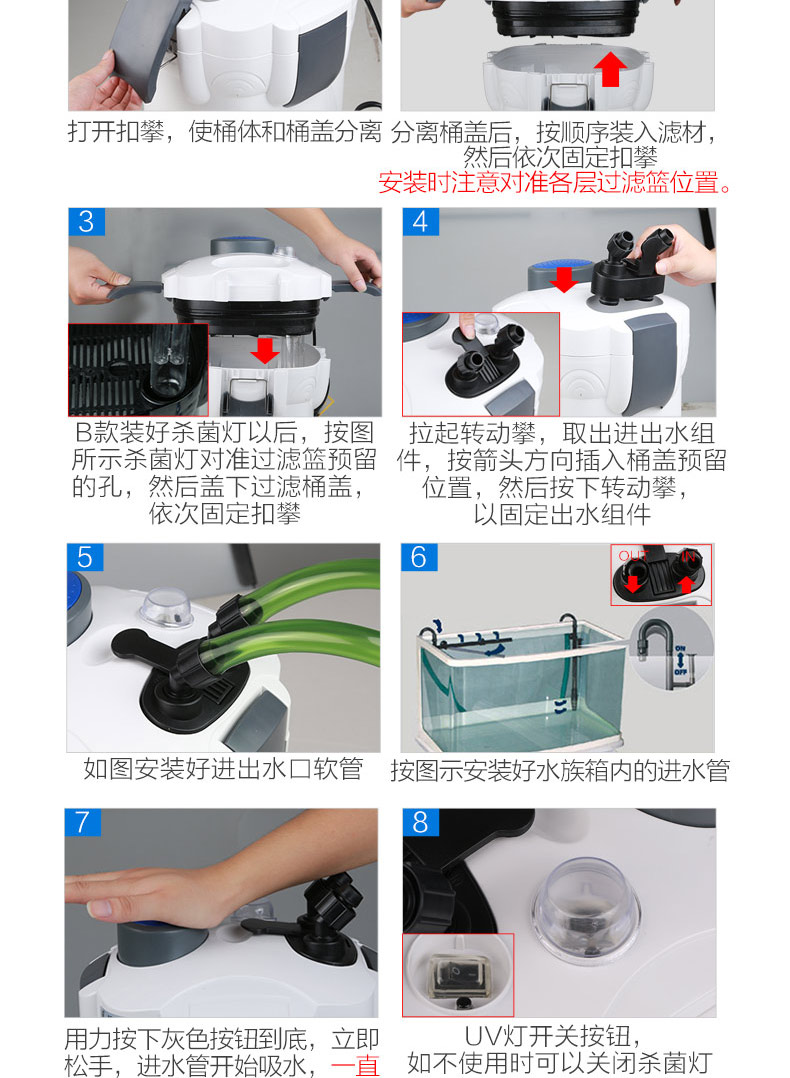 打开扣攀，使桶体和桶盖分离

分离桶盖后，按顺序装入滤材，然后依次固定扣攀
安装时注意对准各层过滤篮位置。

3

B款装好杀菌灯以后，按图所示杀菌灯对准过滤篮预留的孔，然后盖下过滤桶盖，依次固定扣攀

4

拉起转动攀，取出进出水组件，按箭头方向插入桶盖预留位置，然后按下转动攀，以固定出水组件

5

如图安装好进出水口软管

6

OUT IN

ON OFF

按图示安装好水族箱内的进水管

7

用力按下灰色按钮到底，立即松手，进水管开始吸水，一直

8

UV灯开关按钮，如不使用时可以关闭杀菌灯