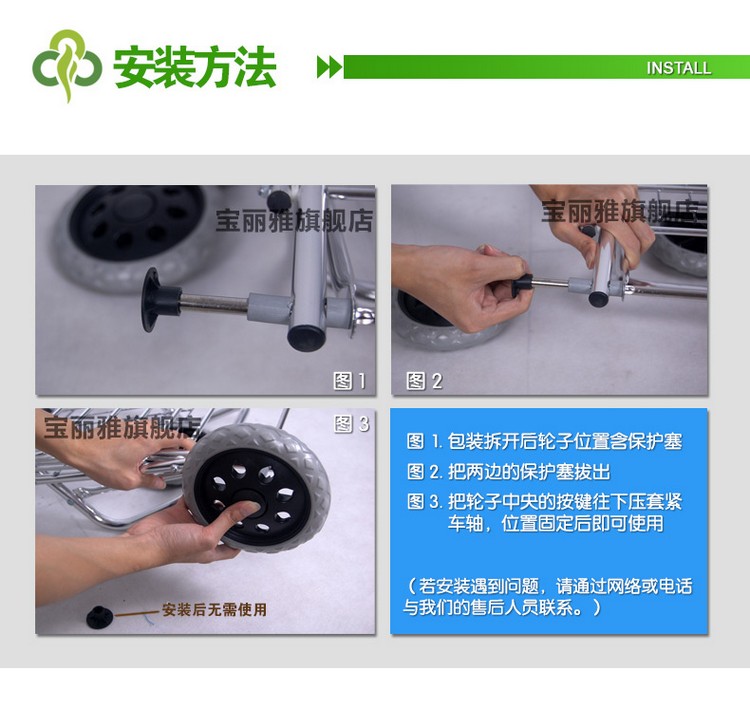 安装方法

INSTALL

宝丽雅旗舰店

图 1

宝丽雅旗舰店

图 2

宝丽雅旗舰店

图 3

安装后无需使用

图 1. 包装拆开后轮子位置含保护塞
图 2. 把两边的保护塞拔出
图 3. 把轮子中央的按键往下压套紧车轴，位置固定后即可使用

（若安装遇到问题，请通过网络或电话与我们的售后人员联系。）