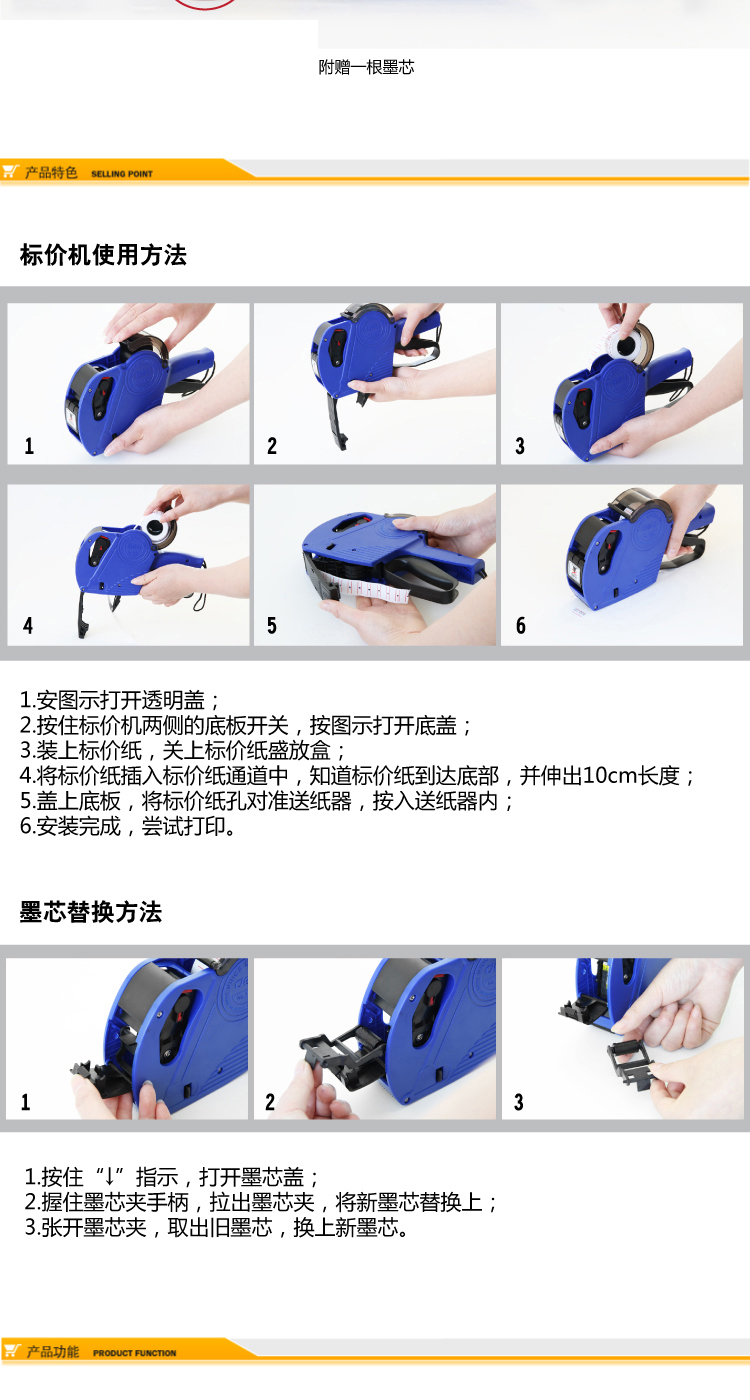 附赠一根墨芯

产品特色 SELLING POINT

标价机使用方法

1

2

3

4

5

6

1.安图示打开透明盖；
2.按住标价机两侧的底板开关，按图示打开底盖；
3.装上标价纸，关上标价纸盛放盒；
4.将标价纸插入标价纸通道中，知道标价纸到达底部，并伸出10cm长度；
5.盖上底板，将标价纸孔对准送纸器，按入送纸器内；
6.安装完成，尝试打印。

墨芯替换方法

1

2

3

1.按住“↓”指示，打开墨芯盖；
2.握住墨芯夹手柄，拉出墨芯夹，将新墨芯替换上；
3.张开墨芯夹，取出旧墨芯，换上新墨芯。

产品功能 PRODUCT FUNCTION