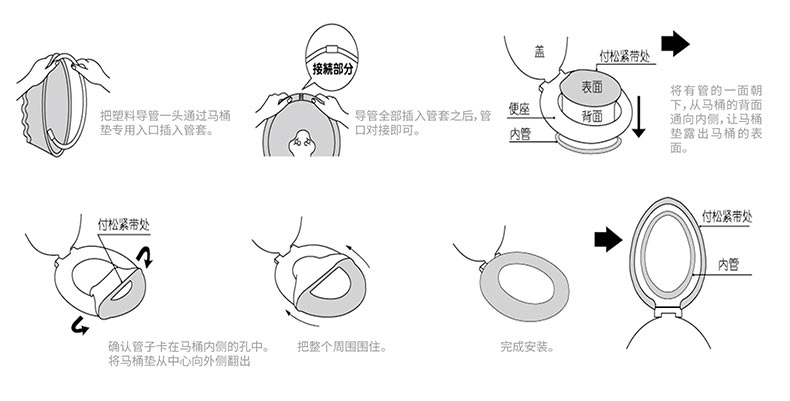 把塑料导管一头通过马桶垫专用入口插入管套。

接続部分

导管全部插入管套之后，管口对接即可。

盖

付松紧带处

表面

便座

背面

内管

将有管的一面朝下，从马桶的背面通向内侧，让马桶垫露出马桶的表面。

付松紧带处

确认管子卡在马桶内侧的孔中。将马桶垫从中心向外侧翻出

把整个周围围住。

完成安装。

付松紧带处

内管