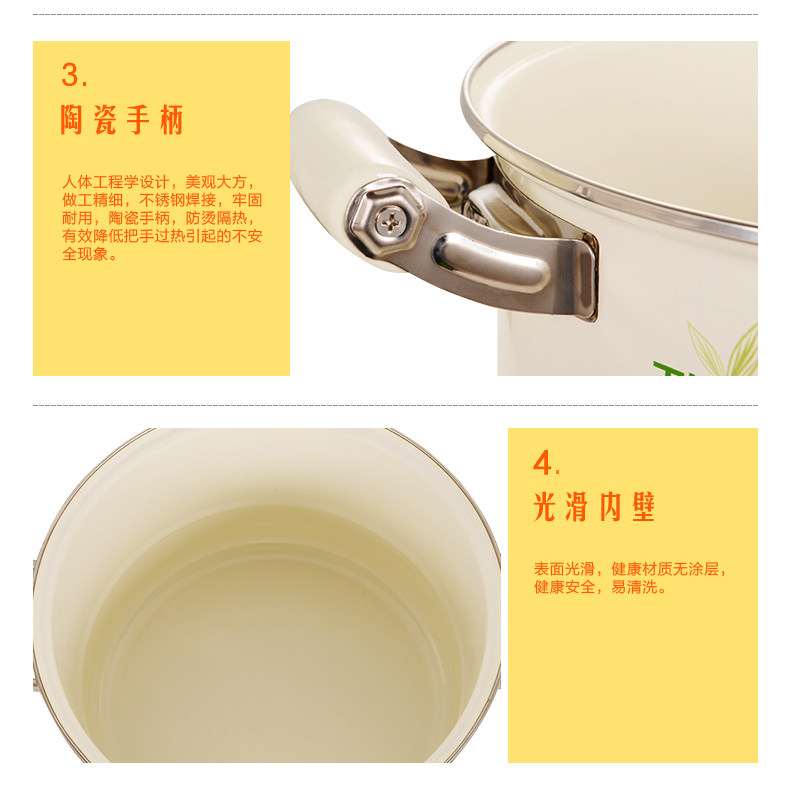 3.

陶瓷手柄

人体工程学设计，美观大方，做工精细，不锈钢焊接，牢固耐用，陶瓷手柄，防烫隔热，有效降低把手过热引起的不安全现象。

4.

光滑内壁

表面光滑，健康材质无涂层，健康安全，易清洗。