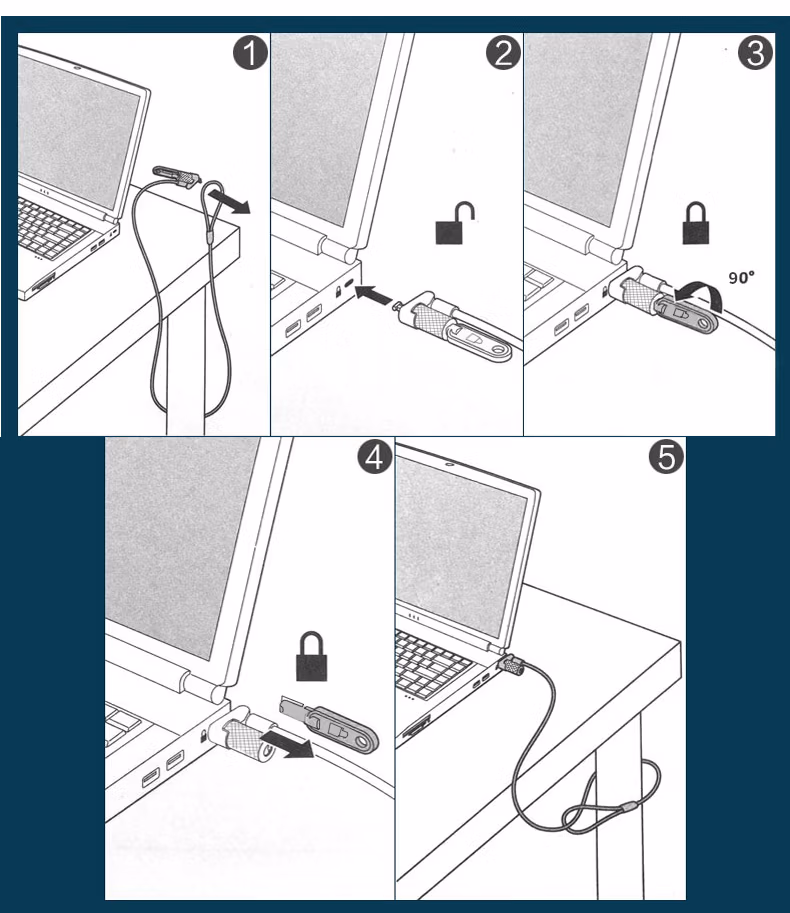 1

2

3

90°

4

5