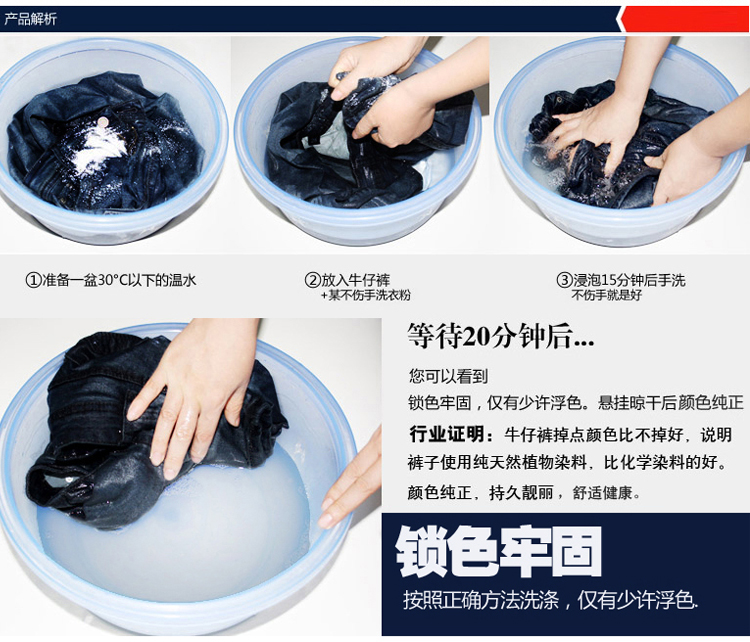 产品解析

①准备一盆30°C以下的温水

②放入牛仔裤
+某不伤手洗衣粉

③浸泡15分钟后手洗
不伤手就是好

等待20分钟后...

您可以看到

锁色牢固，仅有少许浮色。悬挂晾干后颜色纯正

行业证明：牛仔裤掉点颜色比不掉好，说明裤子使用纯天然植物染料，比化学染料的好。

颜色纯正，持久靓丽，舒适健康。

锁色牢固

按照正确方法洗涤，仅有少许浮色.