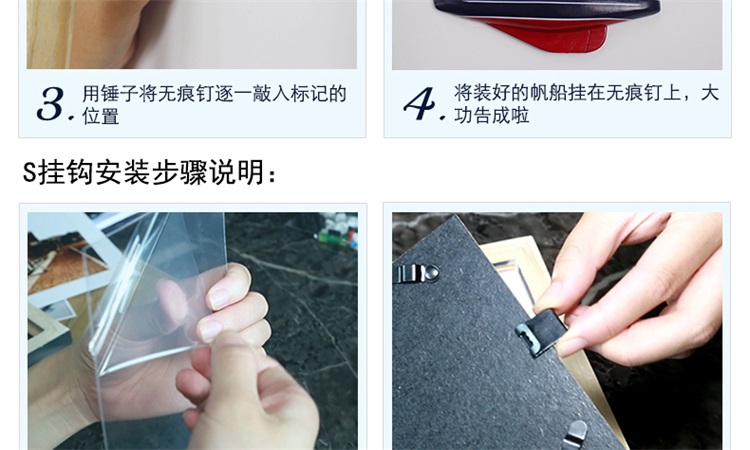 3. 用锤子将无痕钉逐一敲入标记的位置

4. 将装好的帆船挂在无痕钉上，大功告成啦

S挂钩安装步骤说明：