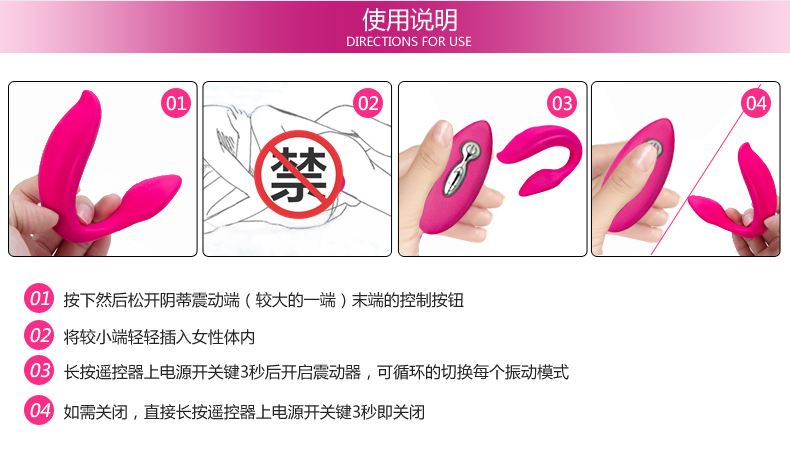 使用说明
DIRECTIONS FOR USE

01

02

禁

03

04

01 按下然后松开阴蒂震动端（较大的一端）末端的控制按钮

02 将较小端轻轻插入女性体内

03 长按遥控器上电源开关键3秒后开启震动器，可循环的切换每个振动模式

04 如需关闭，直接长按遥控器上电源开关键3秒即关闭