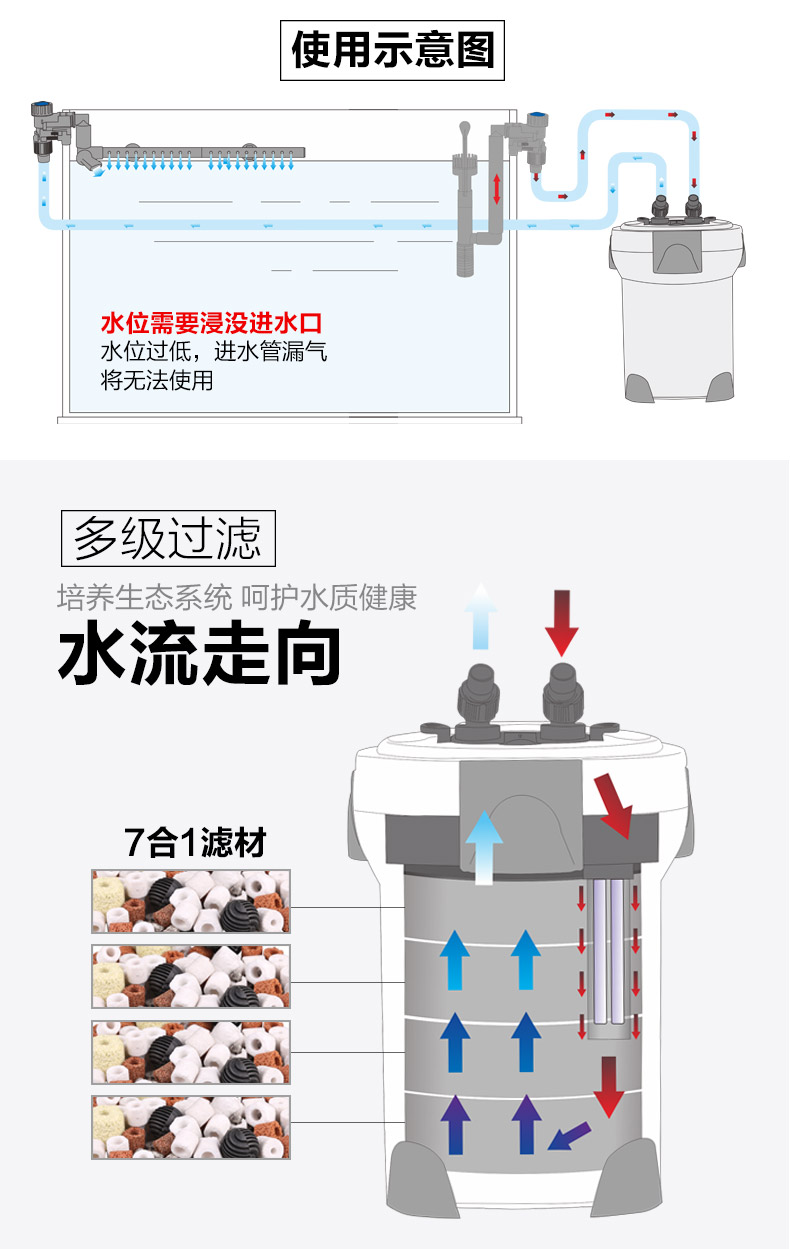 使用示意图

水位需要浸没进水口
水位过低，进水管漏气
将无法使用

多级过滤

培养生态系统 呵护水质健康

水流走向

7合1滤材