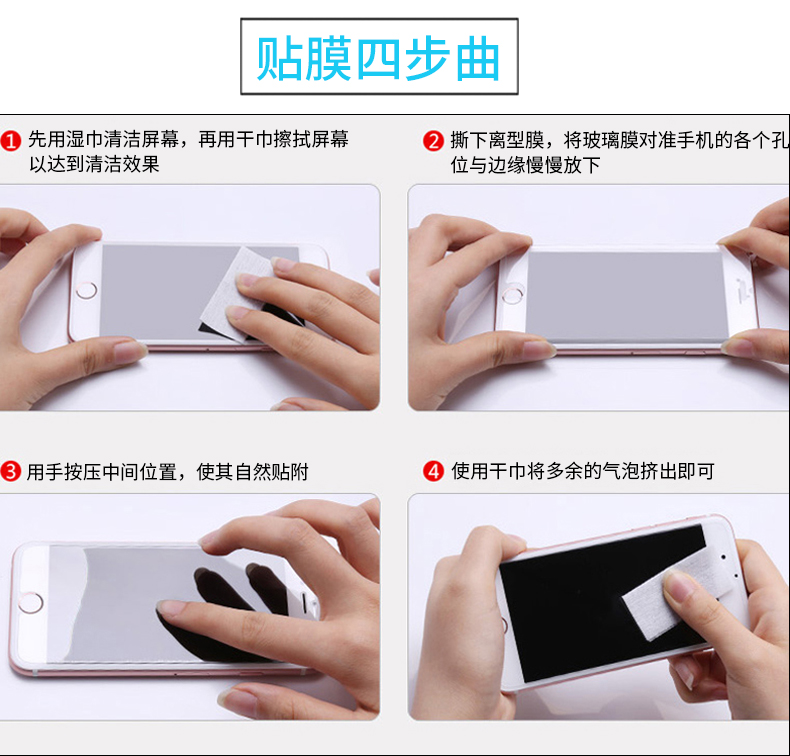 贴膜四步曲

1 先用湿巾清洁屏幕，再用干巾擦拭屏幕以达到清洁效果

2 撕下离型膜，将玻璃膜对准手机的各个孔位与边缘慢慢放下

3 用手按压中间位置，使其自然贴附

4 使用干巾将多余的气泡挤出即可