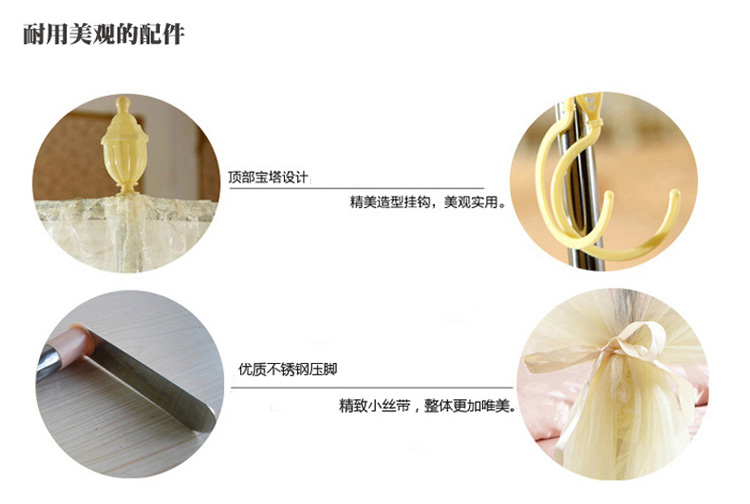 耐用美观的配件

顶部宝塔设计

精美造型挂钩，美观实用。

优质不锈钢压脚

精致小丝带，整体更加唯美。