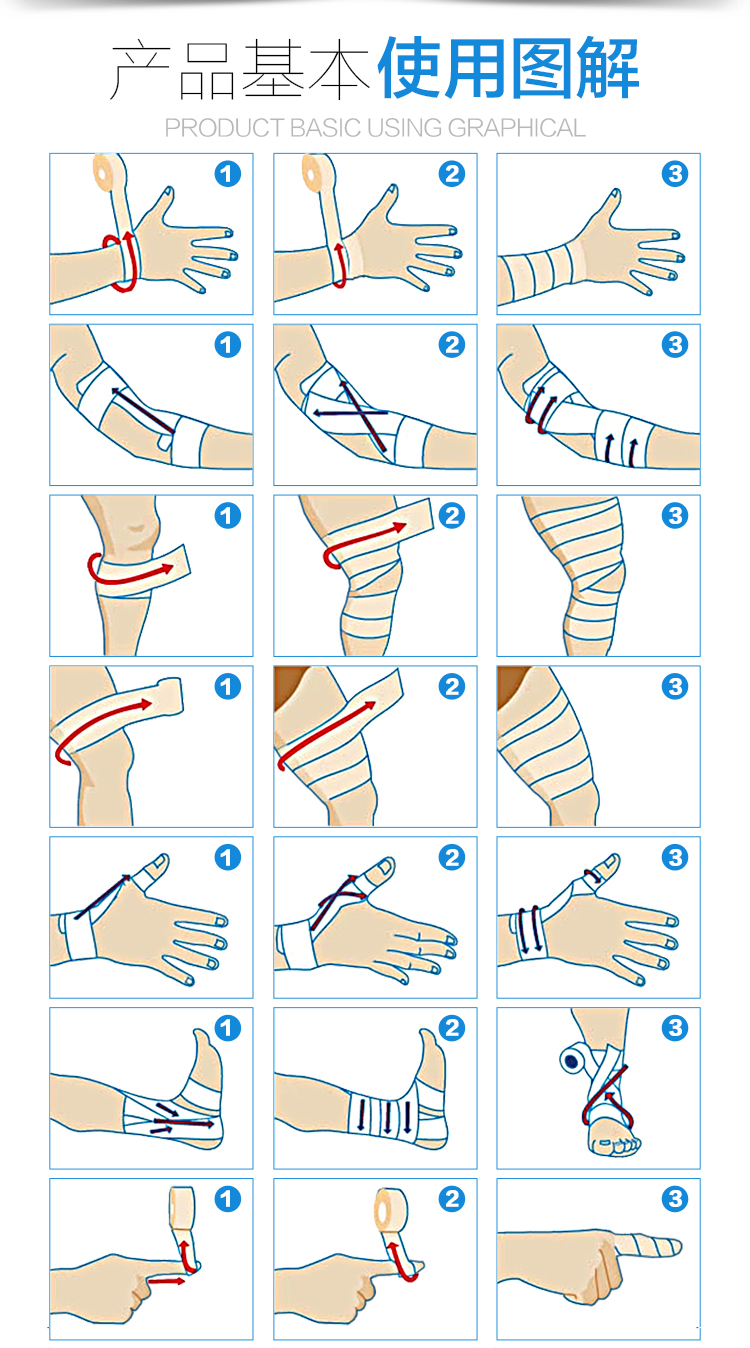 产品基本使用图解
PRODUCT BASIC USING GRAPHICAL

1 2 3
1 2 3
1 2 3
1 2 3
1 2 3
1 2 3
1 2 3