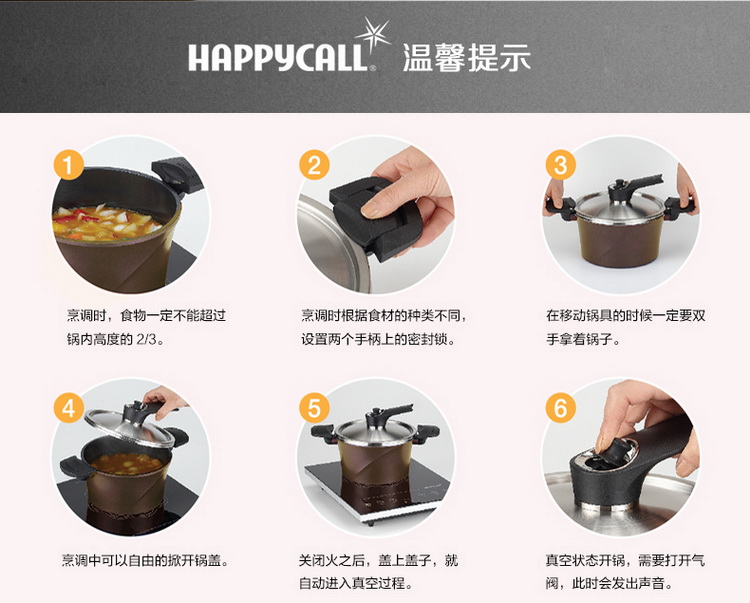 HAPPYCALL 温馨提示

1
烹调时，食物一定不能超过锅内高度的 2/3。

2
烹调时根据食材的种类不同，设置两个手柄上的密封锁。

3
在移动锅具的时候一定要双手拿着锅子。

4
烹调中可以自由的掀开锅盖。

5
关闭火之后，盖上盖子，就自动进入真空过程。

6
真空状态开锅，需要打开气阀，此时会发出声音。