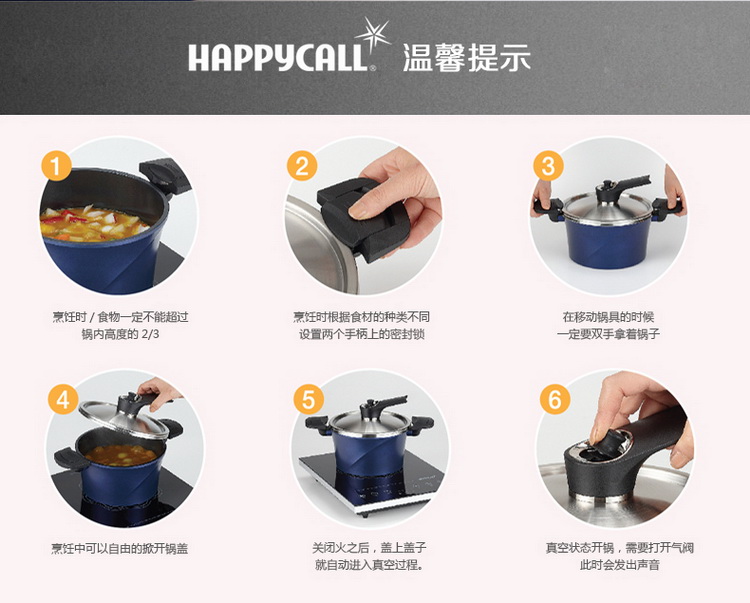 HAPPYCALL 温馨提示

1
烹饪时 / 食物一定不能超过锅内高度的 2/3

2
烹饪时根据食材的种类不同设置两个手柄上的密封锁

3
在移动锅具的时候一定要双手拿着锅子

4
烹饪中可以自由的掀开锅盖

5
关闭火之后，盖上盖子就自动进入真空过程。

6
真空状态开锅，需要打开气阀此时会发出声音