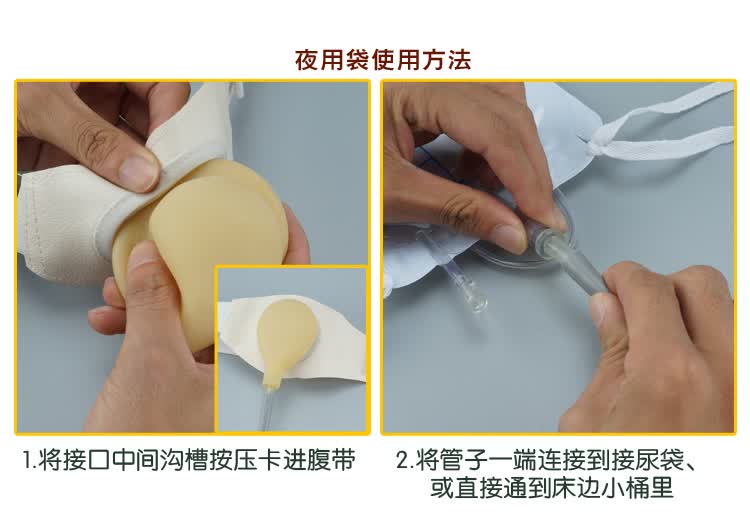 夜用袋使用方法

1.将接口中间沟槽按压卡进腹带

2.将管子一端连接到接尿袋、或直接通到床边小桶里