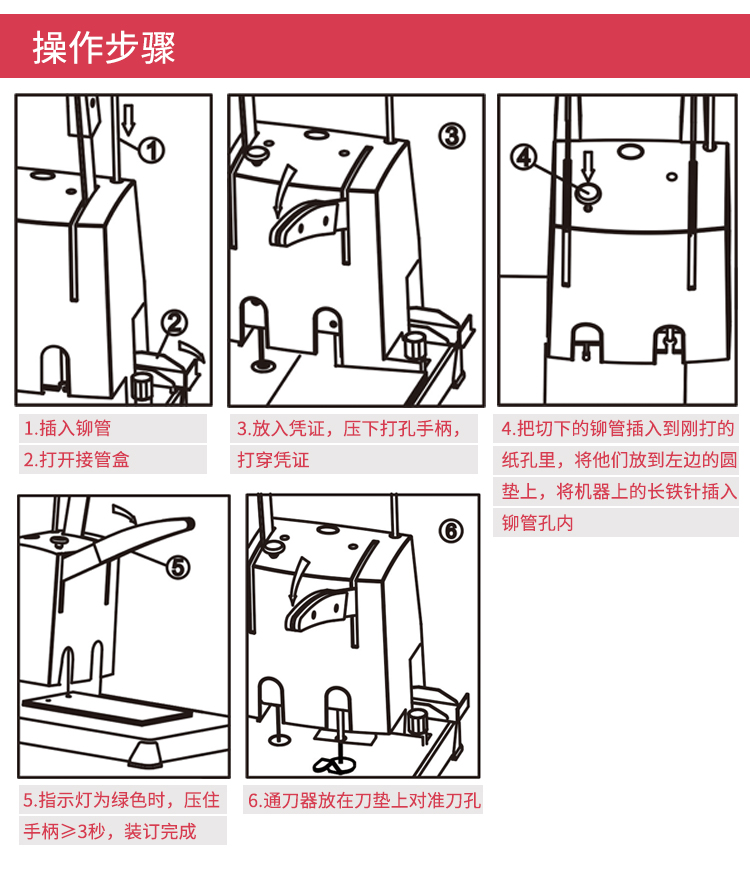 操作步骤

①

②

1.插入铆管
2.打开接管盒

③

3.放入凭证，压下打孔手柄，打穿凭证

④

4.把切下的铆管插入到刚打的纸孔里，将他们放到左边的圆垫上，将机器上的长铁针插入铆管孔内

⑤

5.指示灯为绿色时，压住手柄≥3秒，装订完成

⑥

6.通刀器放在刀垫上对准刀孔