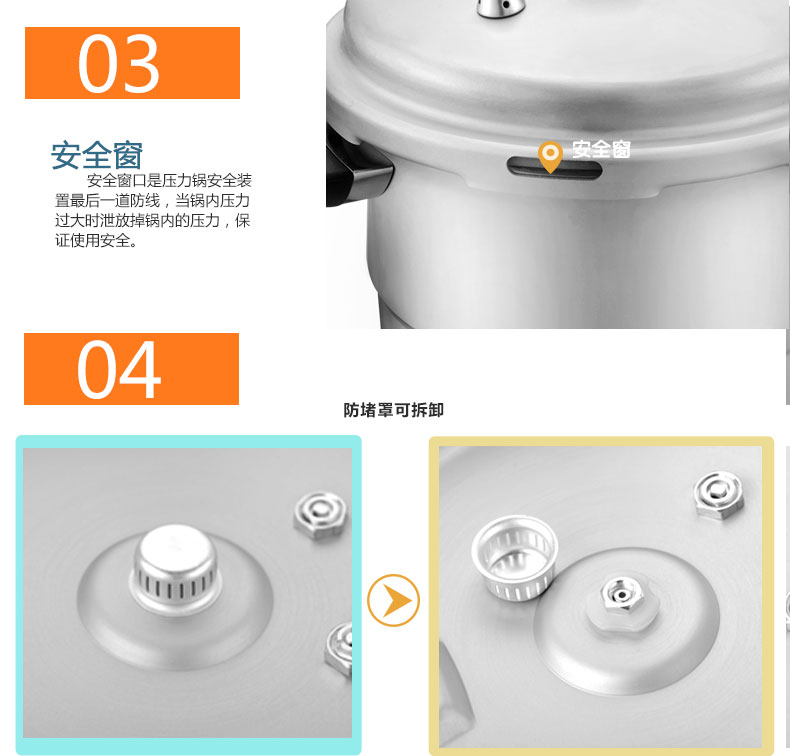 03

安全窗

安全窗口是压力锅安全装置最后一道防线，当锅内压力过大时泄放掉锅内的压力，保证使用安全。

安全窗

04

防堵罩可拆卸