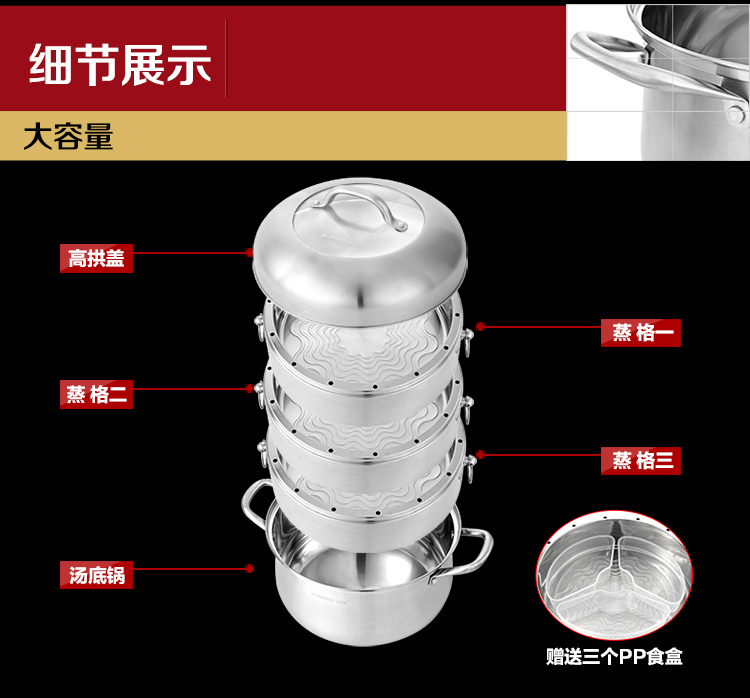 细节展示

大容量

高拱盖

蒸 格一

蒸 格二

蒸 格三

汤底锅

赠送三个PP食盒