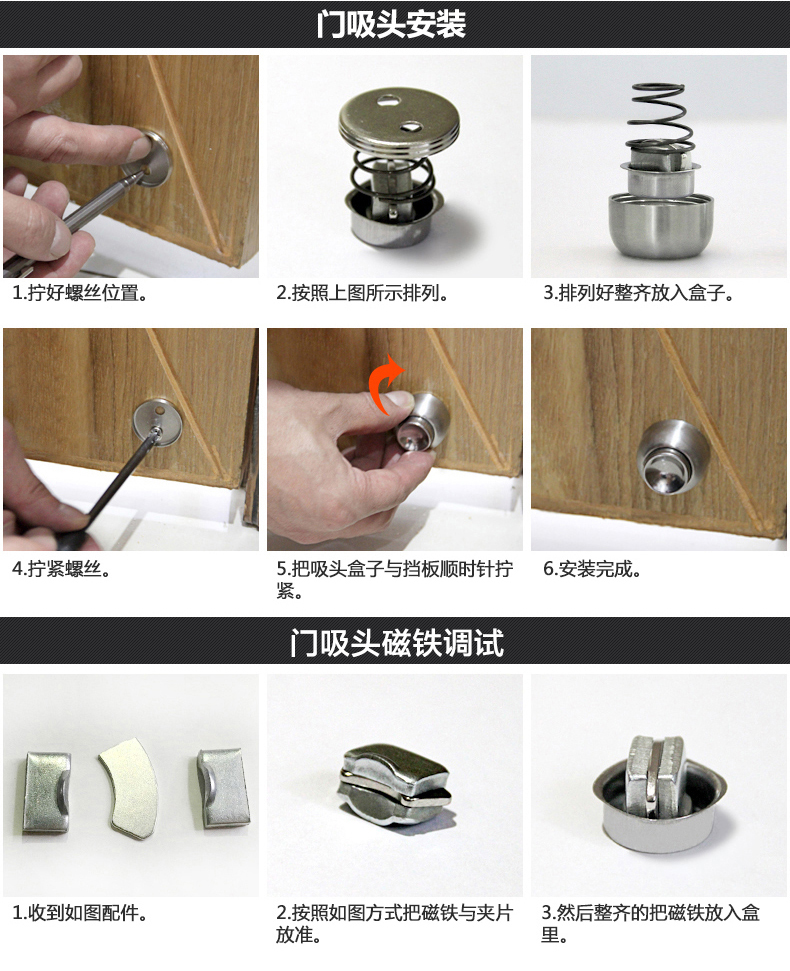 门吸头安装

1.拧好螺丝位置。

2.按照上图所示排列。

3.排列好整齐放入盒子。

4.拧紧螺丝。

5.把吸头盒子与挡板顺时针拧紧。

6.安装完成。

门吸头磁铁调试

1.收到如图配件。

2.按照如图方式把磁铁与夹片放准。

3.然后整齐的把磁铁放入盒里。