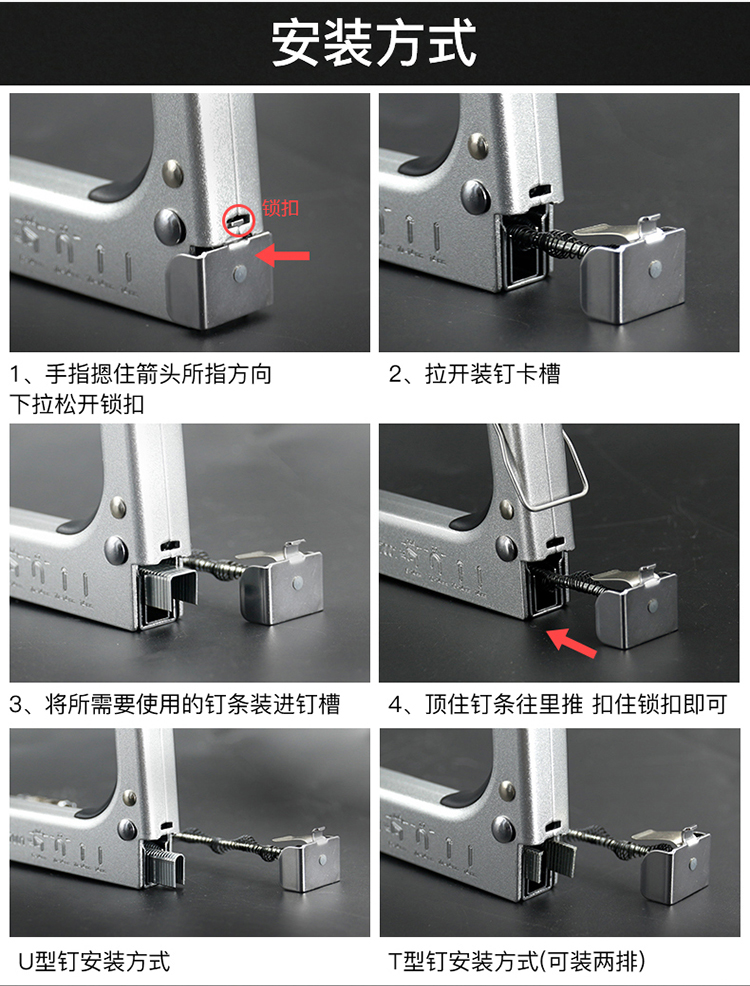 安装方式

锁扣

1、手指摁住箭头所指方向下拉松开锁扣

2、拉开装钉卡槽

3、将所需要使用的钉条装进钉槽

4、顶住钉条往里推 扣住锁扣即可

U型钉安装方式

T型钉安装方式(可装两排)