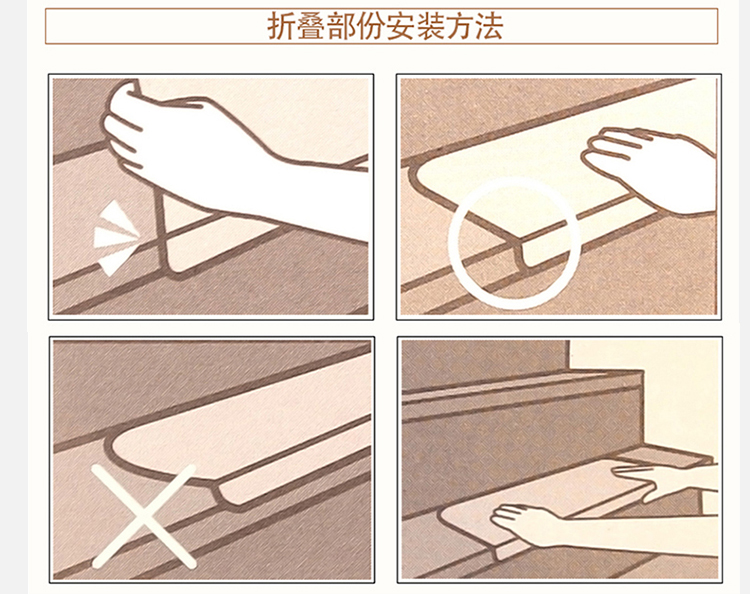 折叠部份安装方法