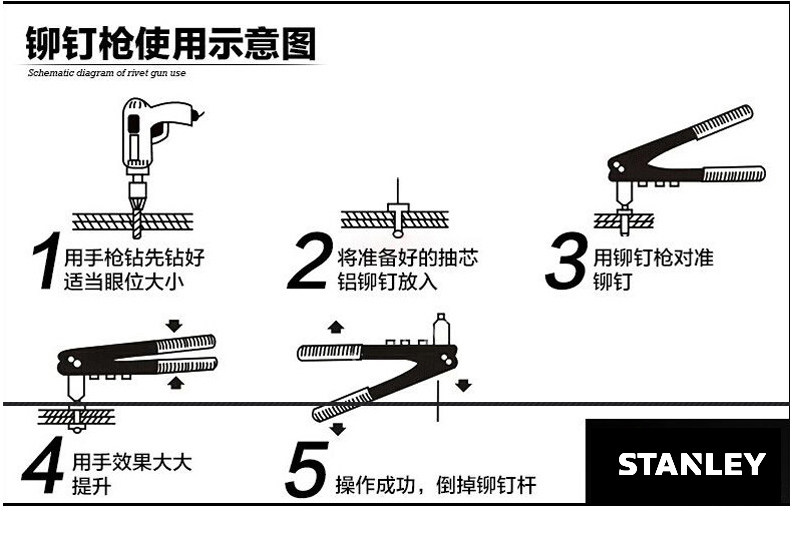 铆钉枪使用示意图
Schematic diagram of rivet gun use

1 用手枪钻先钻好适当眼位大小

2 将准备好的抽芯铝铆钉放入

3 用铆钉枪对准铆钉

4 用手效果大大提升

5 操作成功，倒掉铆钉杆

STANLEY