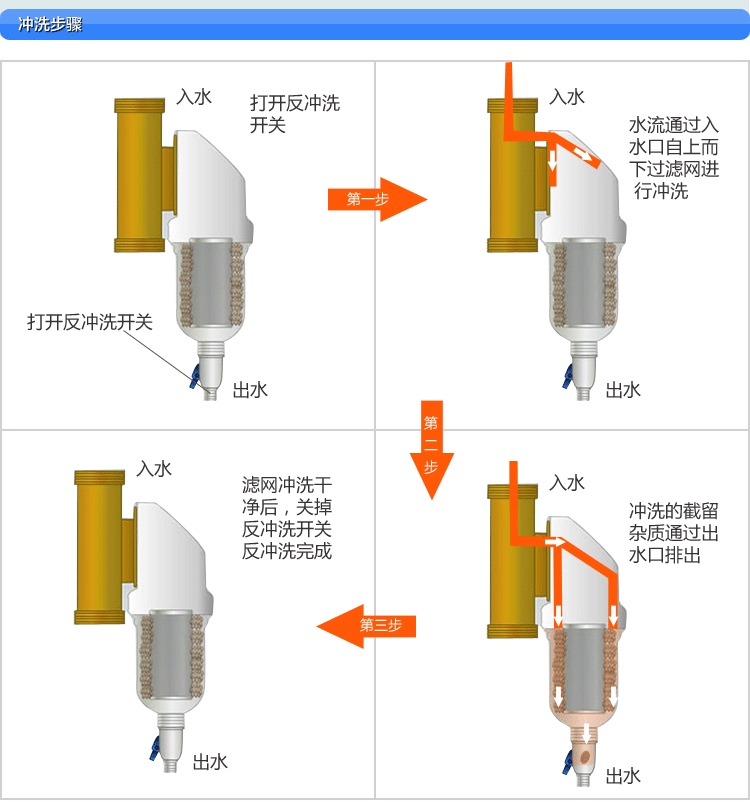 冲洗步骤

入水

打开反冲洗开关

打开反冲洗开关

出水

第一步

入水

水流通过入水口自上而下过滤网进行冲洗

出水

第二步

入水

冲洗的截留杂质通过出水口排出

出水

第三步

入水

滤网冲洗干净后，关掉反冲洗开关反冲洗完成

出水