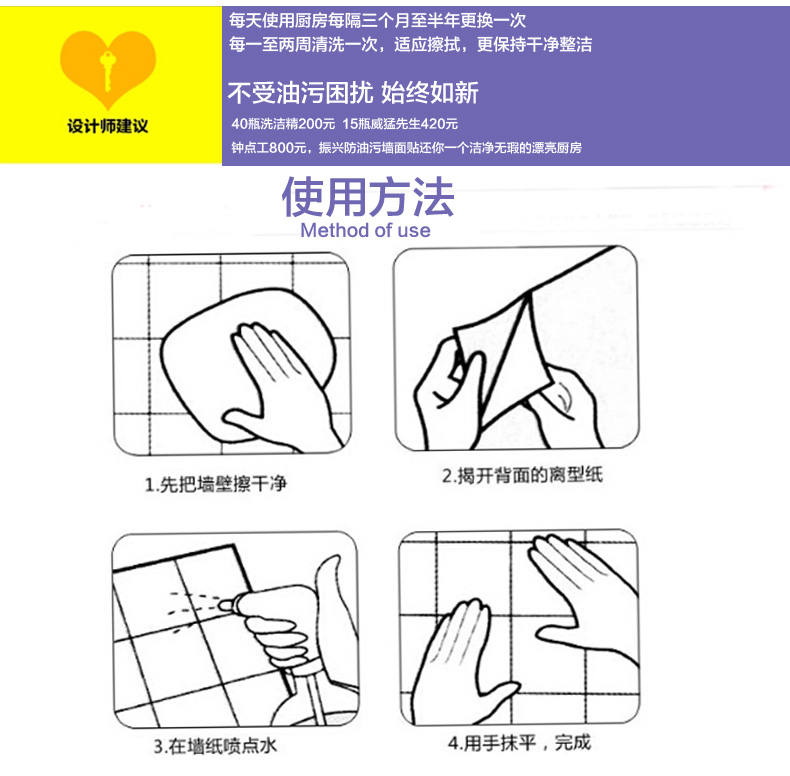 设计师建议

每天使用厨房每隔三个月至半年更换一次
每一至两周清洗一次，适应擦拭，更保持干净整洁

不受油污困扰 始终如新

40瓶洗洁精200元 15瓶威猛先生420元
钟点工800元，振兴防油污墙面贴还你一个洁净无瑕的漂亮厨房

使用方法
Method of use

1.先把墙壁擦干净

2.揭开背面的离型纸

3.在墙纸喷点水

4.用手抹平，完成