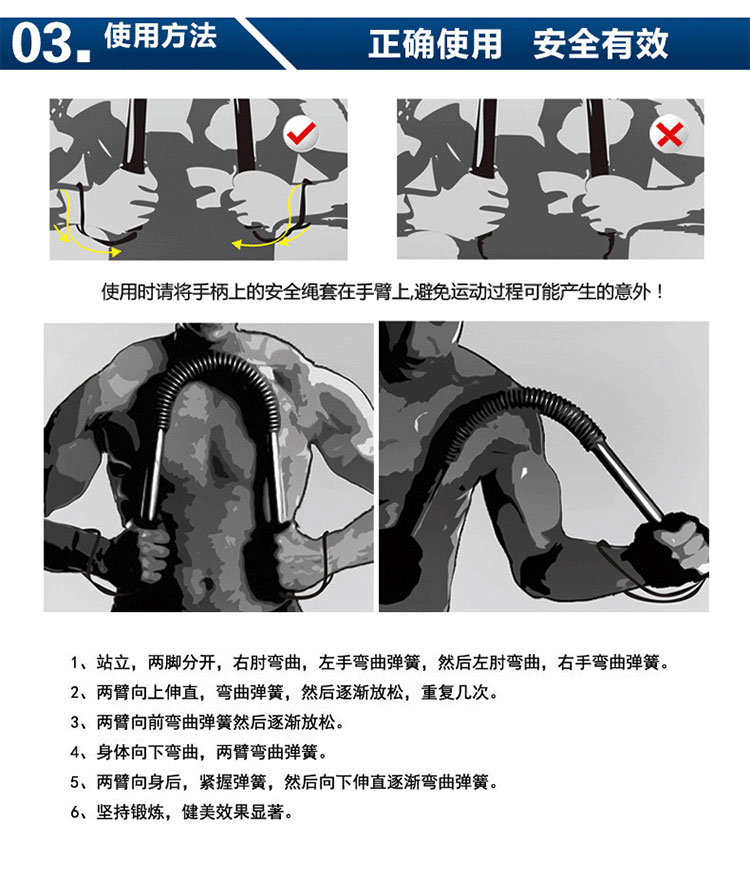 03. 使用方法

正确使用 安全有效

使用时请将手柄上的安全绳套在手臂上,避免运动过程可能产生的意外！

1、站立，两脚分开，右肘弯曲，左手弯曲弹簧，然后左肘弯曲，右手弯曲弹簧。

2、两臂向上伸直，弯曲弹簧，然后逐渐放松，重复几次。

3、两臂向前弯曲弹簧然后逐渐放松。

4、身体向下弯曲，两臂弯曲弹簧。

5、两臂向身后，紧握弹簧，然后向下伸直逐渐弯曲弹簧。

6、坚持锻炼，健美效果显著。