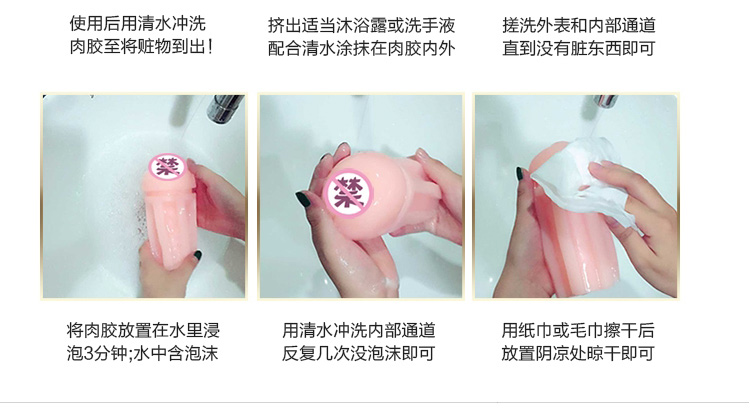 使用后用清水冲洗肉胶至将赃物到出！

挤出适当沐浴露或洗手液配合清水涂抹在肉胶内外

搓洗外表和内部通道直到没有脏东西即可

禁

禁

将肉胶放置在水里浸泡3分钟;水中含泡沫

用清水冲洗内部通道反复几次没泡沫即可

用纸巾或毛巾擦干后放置阴凉处晾干即可