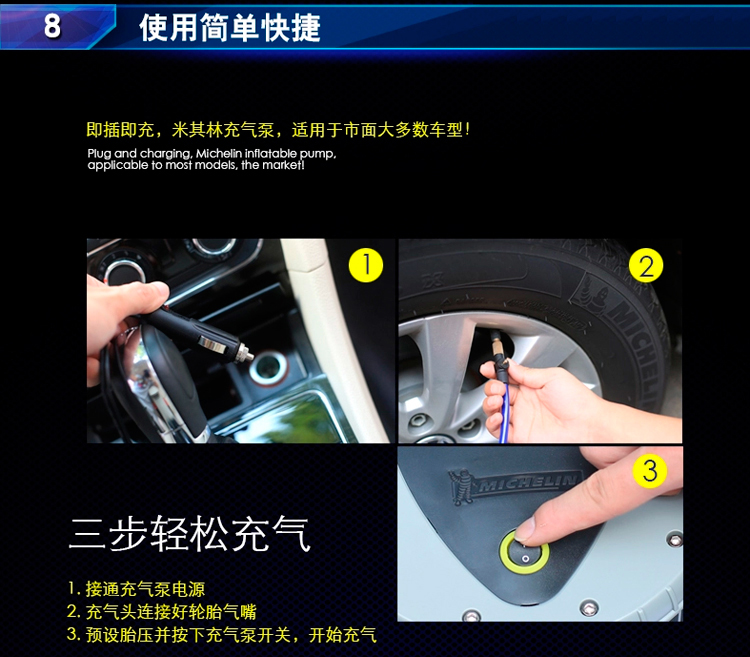 8 使用简单快捷

即插即充，米其林充气泵，适用于市面大多数车型！

Plug and charging, Michelin inflatable pump, applicable to most models, the market!

1

2

MICHELIN

3

MICHELIN

三步轻松充气

1. 接通充气泵电源
2. 充气头连接好轮胎气嘴
3. 预设胎压并按下充气泵开关，开始充气