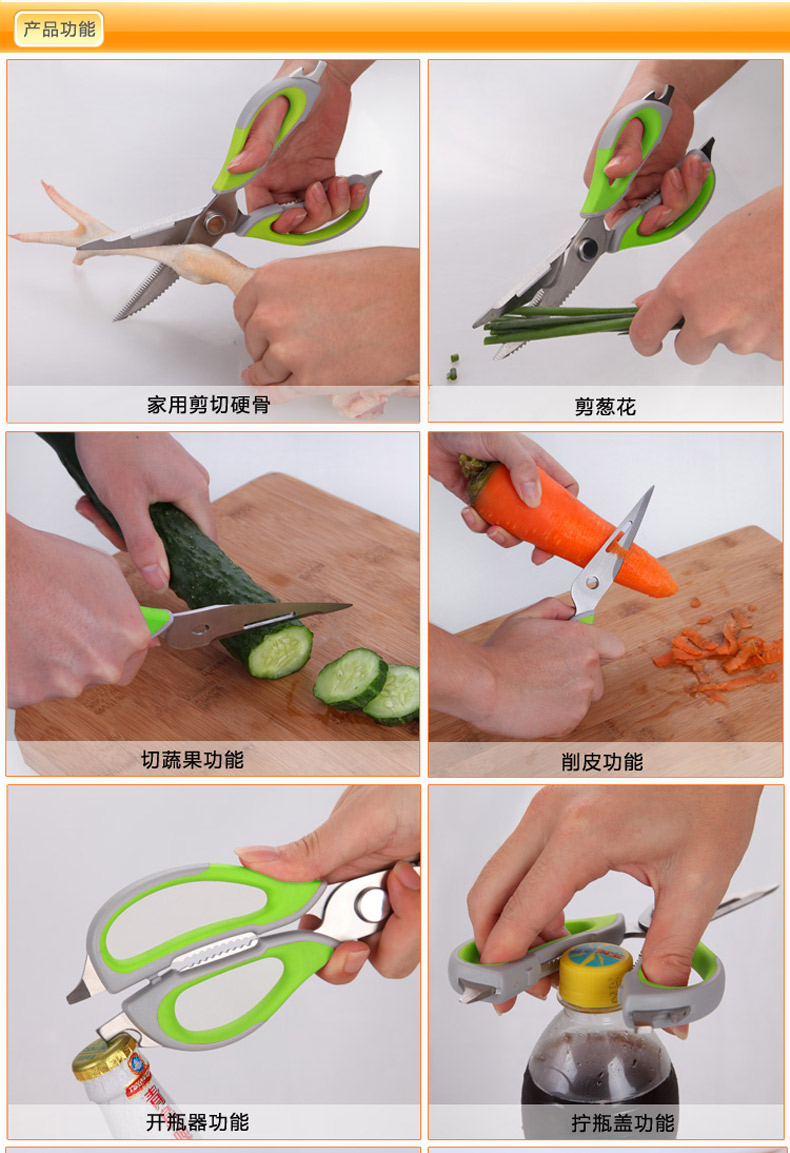 产品功能

家用剪切硬骨

剪葱花

切蔬果功能

削皮功能

开瓶器功能

拧瓶盖功能