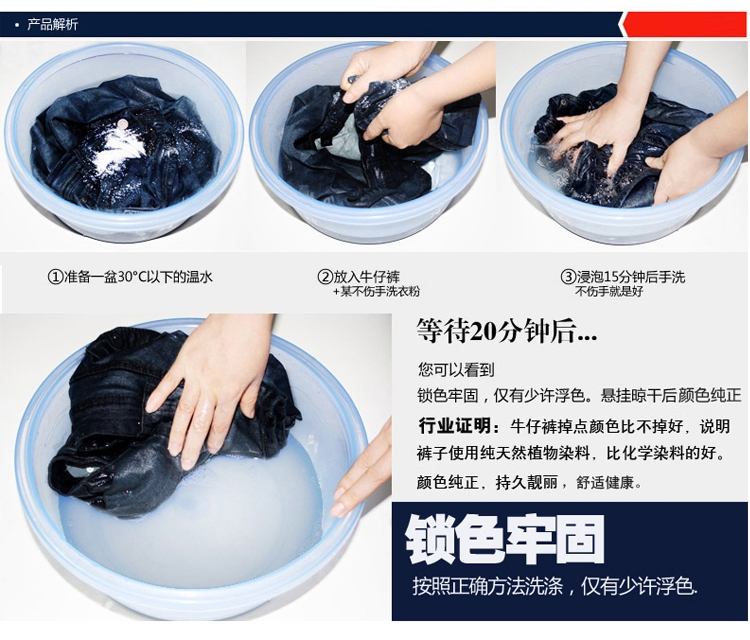 • 产品解析

①准备一盆30°C以下的温水

②放入牛仔裤
+某不伤手洗衣粉

③浸泡15分钟后手洗
不伤手就是好

等待20分钟后...

您可以看到
锁色牢固，仅有少许浮色。悬挂晾干后颜色纯正

行业证明：牛仔裤掉点颜色比不掉好，说明裤子使用纯天然植物染料，比化学染料的好。颜色纯正，持久靓丽，舒适健康。

锁色牢固

按照正确方法洗涤，仅有少许浮色.