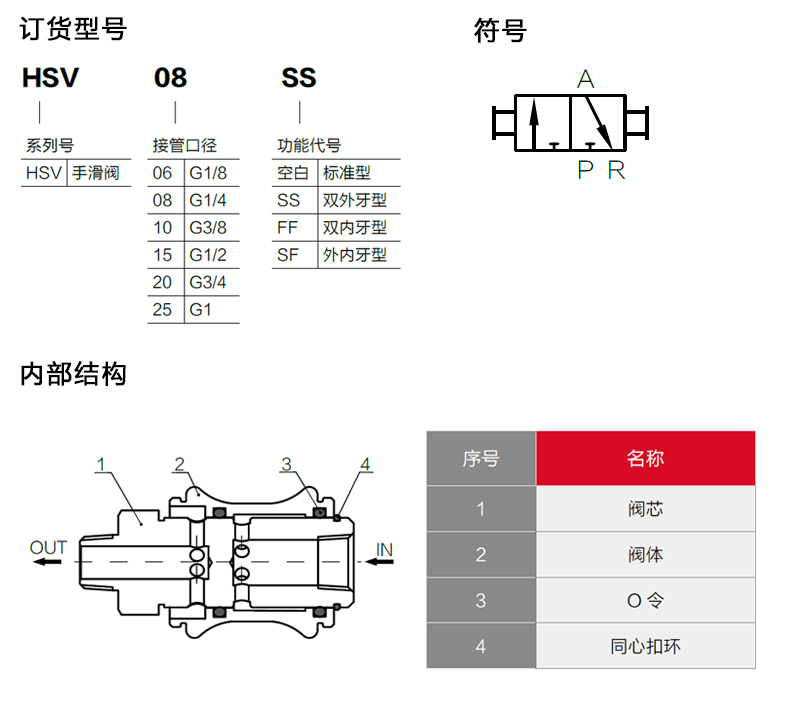 订货型号

HSV 08 SS

系列号

| HSV | 手滑阀 |
|---|---|

接管口径

| 06 | G1/8 |
|---|---|
| 08 | G1/4 |
| 10 | G3/8 |
| 15 | G1/2 |
| 20 | G3/4 |
| 25 | G1 |

功能代号

| 空白 | 标准型 |
|---|---|
| SS | 双外牙型 |
| FF | 双内牙型 |
| SF | 外内牙型 |

符号

A
P R

内部结构

1 2 3 4
OUT
IN

| 序号 | 名称 |
|---|---|
| 1 | 阀芯 |
| 2 | 阀体 |
| 3 | O 令 |
| 4 | 同心扣环 |