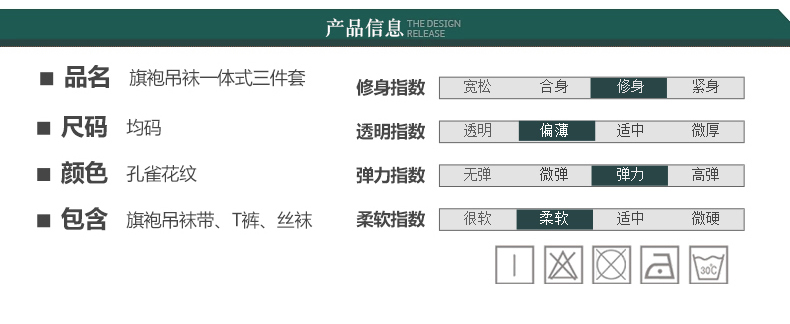 产品信息 THE DESIGN RELEASE

■ 品名 旗袍吊袜一体式三件套

■ 尺码 均码

■ 颜色 孔雀花纹

■ 包含 旗袍吊袜带、T裤、丝袜

修身指数 宽松 合身 修身 紧身

透明指数 透明 偏薄 适中 微厚

弹力指数 无弹 微弹 弹力 高弹

柔软指数 很软 柔软 适中 微硬

30℃