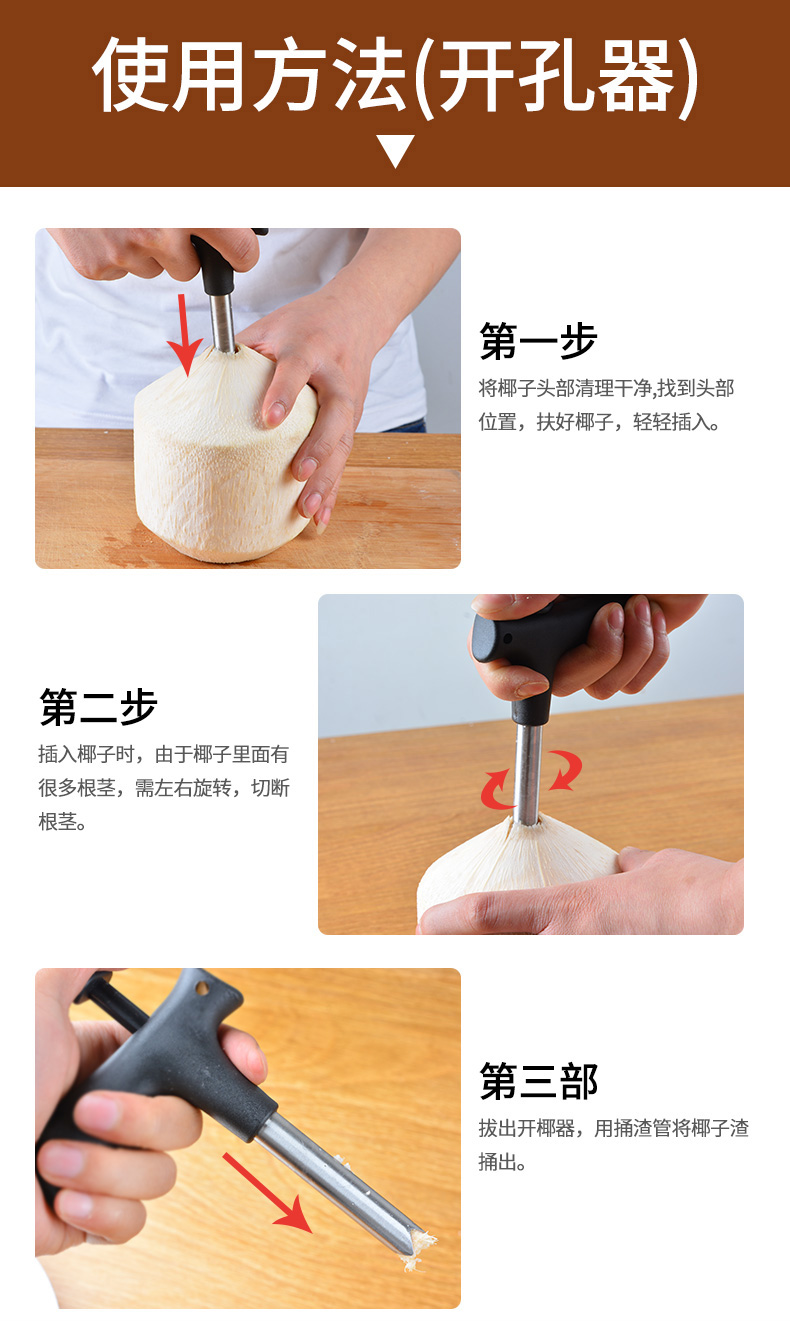 使用方法(开孔器)

第一步

将椰子头部清理干净,找到头部位置，扶好椰子，轻轻插入。

第二步

插入椰子时，由于椰子里面有很多根茎，需左右旋转，切断根茎。

第三部

拔出开椰器，用捅渣管将椰子渣捅出。