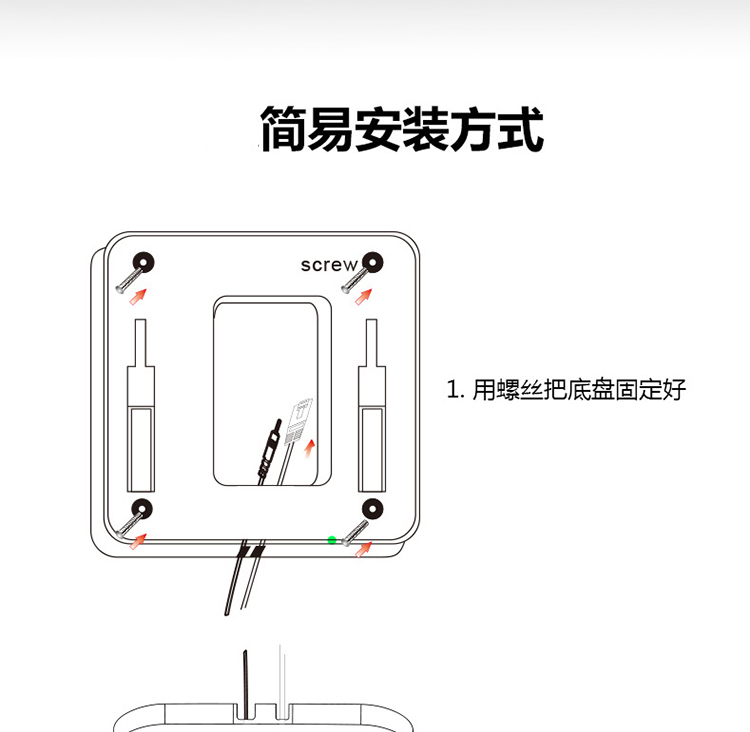 简易安装方式

screw

1. 用螺丝把底盘固定好