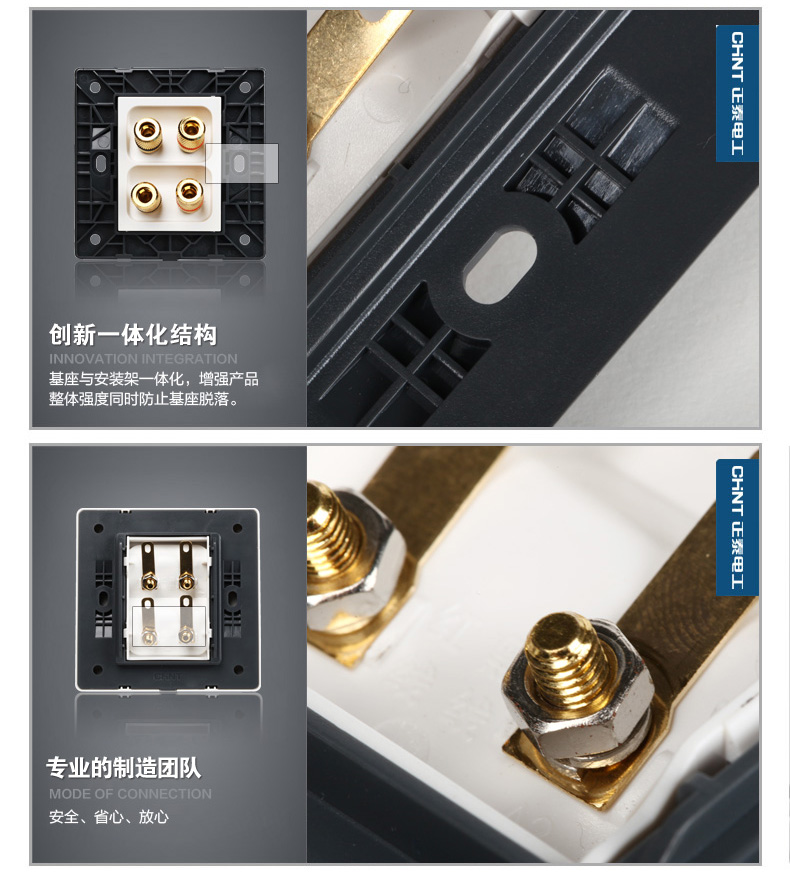 CHNT 正泰电工

创新一体化结构
INNOVATION INTEGRATION
基座与安装架一体化，增强产品整体强度同时防止基座脱落。

CHNT 正泰电工

专业的制造团队
MODE OF CONNECTION
安全、省心、放心