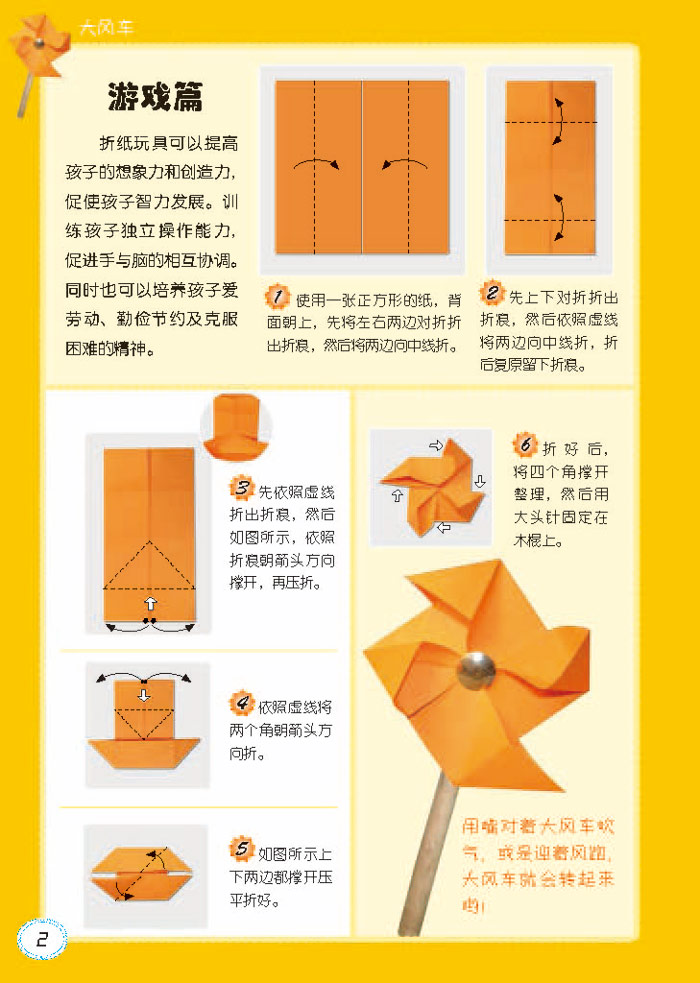 大风车

游戏篇

折纸玩具可以提高孩子的想象力和创造力，促使孩子智力发展。训练孩子独立操作能力，促进手与脑的相互协调。同时也可以培养孩子爱劳动、勤俭节约及克服困难的精神。

1 使用一张正方形的纸，背面朝上，先将左右两边对折折出折痕，然后将两边向中线折。

2 先上下对折折出折痕，然后依照虚线将两边向中线折，折后复原留下折痕。

3 先依照虚线折出折痕，然后如图所示，依照折痕朝箭头方向撑开，再压折。

4 依照虚线将两个角朝箭头方向折。

5 如图所示上下两边都撑开压平折好。

6 折好后，将四个角撑开整理，然后用大头针固定在木棍上。

用嘴对着大风车吹气，或是迎着风跑，大风车就会转起来哟！

2