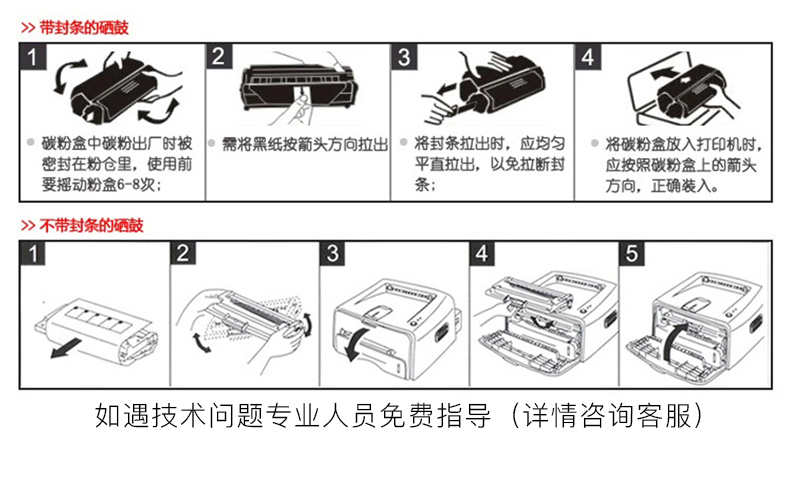 >> 带封条的硒鼓

1
碳粉盒中碳粉出厂时被密封在粉仓里，使用前要摇动粉盒6-8次；

2
需将黑纸按箭头方向拉出

3
将封条拉出时，应均匀平直拉出，以免拉断封条；

4
将碳粉盒放入打印机时，应按照碳粉盒上的箭头方向，正确装入。

>> 不带封条的硒鼓

1

2

3

4

5

如遇技术问题专业人员免费指导（详情咨询客服）