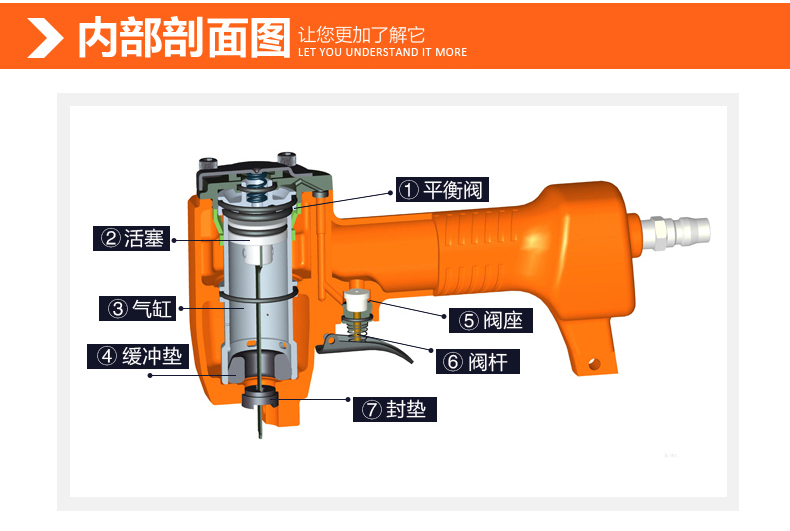 内部剖面图 让您更加了解它
LET YOU UNDERSTAND IT MORE

① 平衡阀
② 活塞
③ 气缸
④ 缓冲垫
⑤ 阀座
⑥ 阀杆
⑦ 封垫