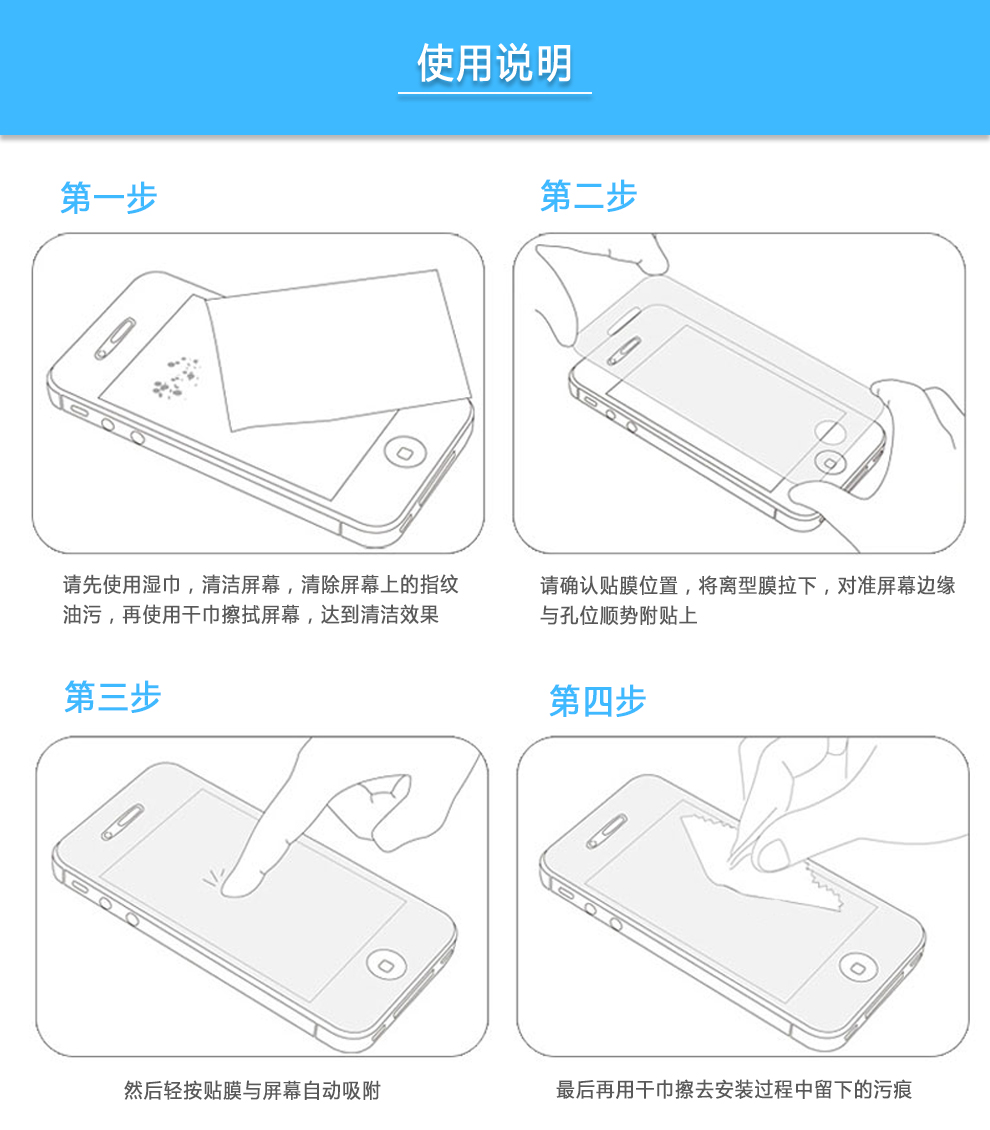 使用说明

第一步

请先使用湿巾，清洁屏幕，清除屏幕上的指纹油污，再使用干巾擦拭屏幕，达到清洁效果

第二步

请确认贴膜位置，将离型膜拉下，对准屏幕边缘与孔位顺势附贴上

第三步

然后轻按贴膜与屏幕自动吸附

第四步

最后再用干巾擦去安装过程中留下的污痕