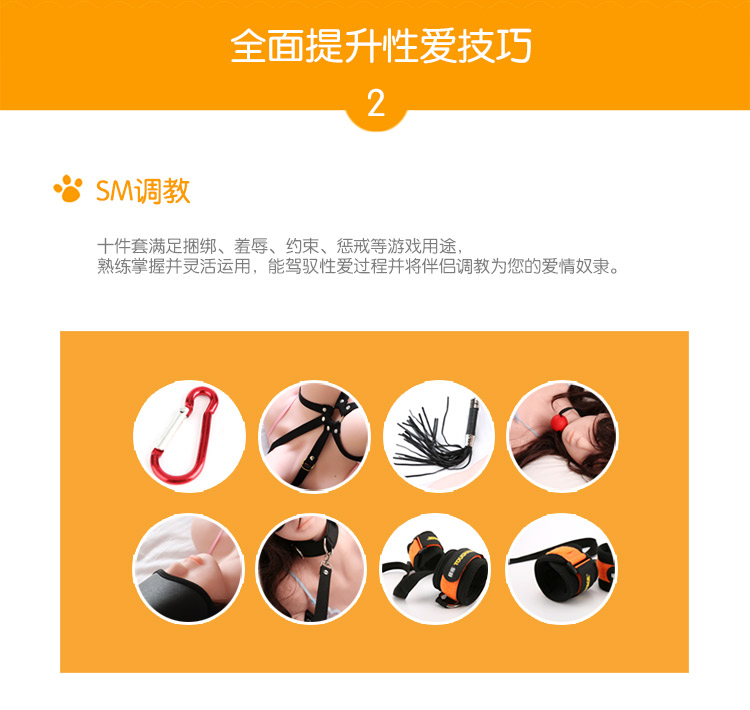 全面提升性爱技巧

2

SM调教

十件套满足捆绑、羞辱、约束、惩戒等游戏用途，
熟练掌握并灵活运用，能驾驭性爱过程并将伴侣调教为您的爱情奴隶。