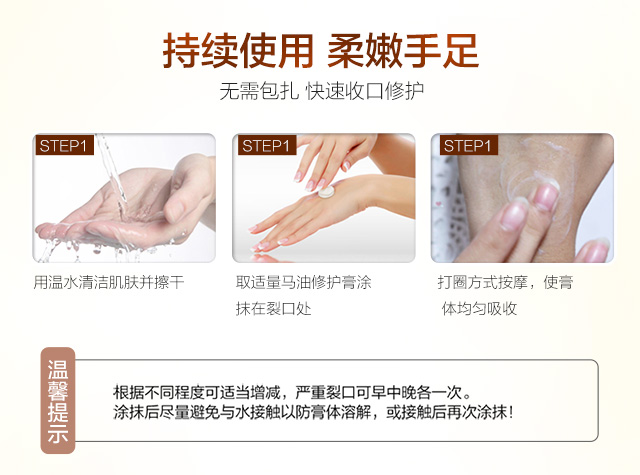 持续使用 柔嫩手足

无需包扎 快速收口修护

STEP1

用温水清洁肌肤并擦干

STEP1

取适量马油修护膏涂抹在裂口处

STEP1

打圈方式按摩，使膏体均匀吸收

温馨提示

根据不同程度可适当增减，严重裂口可早中晚各一次。
涂抹后尽量避免与水接触以防膏体溶解，或接触后再次涂抹！