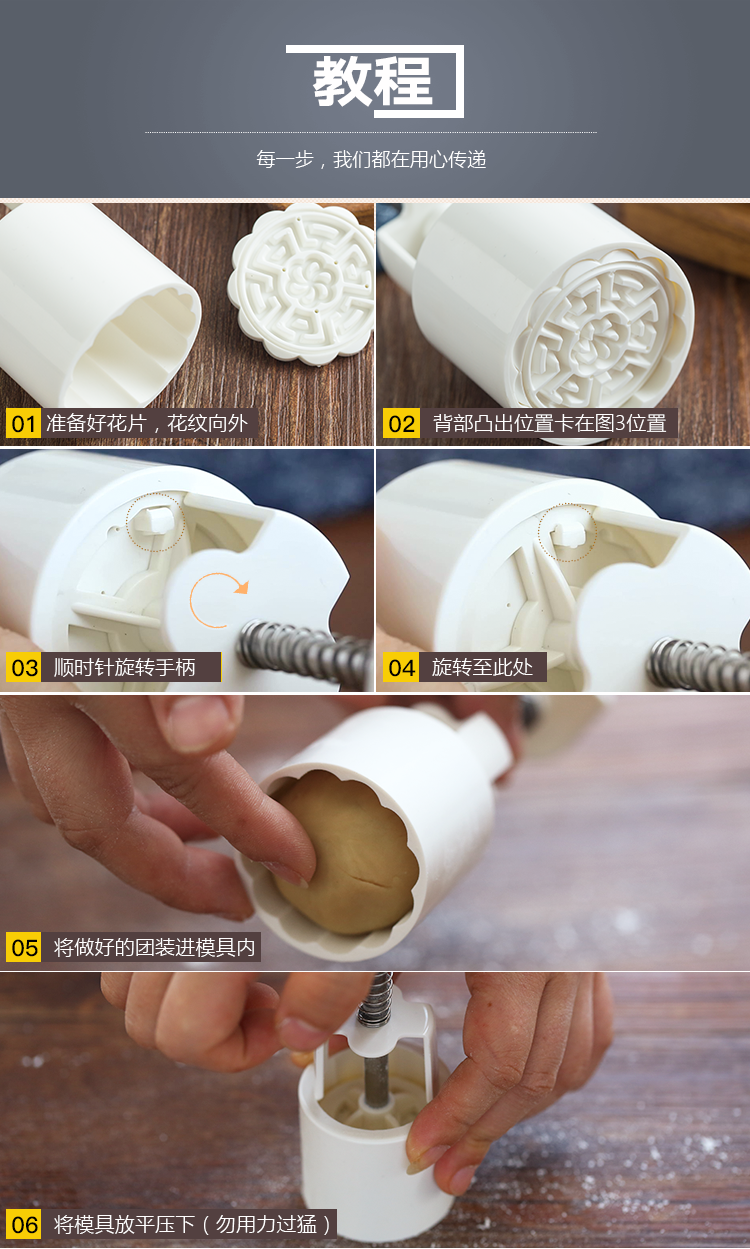 教程

每一步，我们都在用心传递

01 准备好花片，花纹向外

02 背部凸出位置卡在图3位置

03 顺时针旋转手柄

04 旋转至此处

05 将做好的团装进模具内

06 将模具放平压下（勿用力过猛）