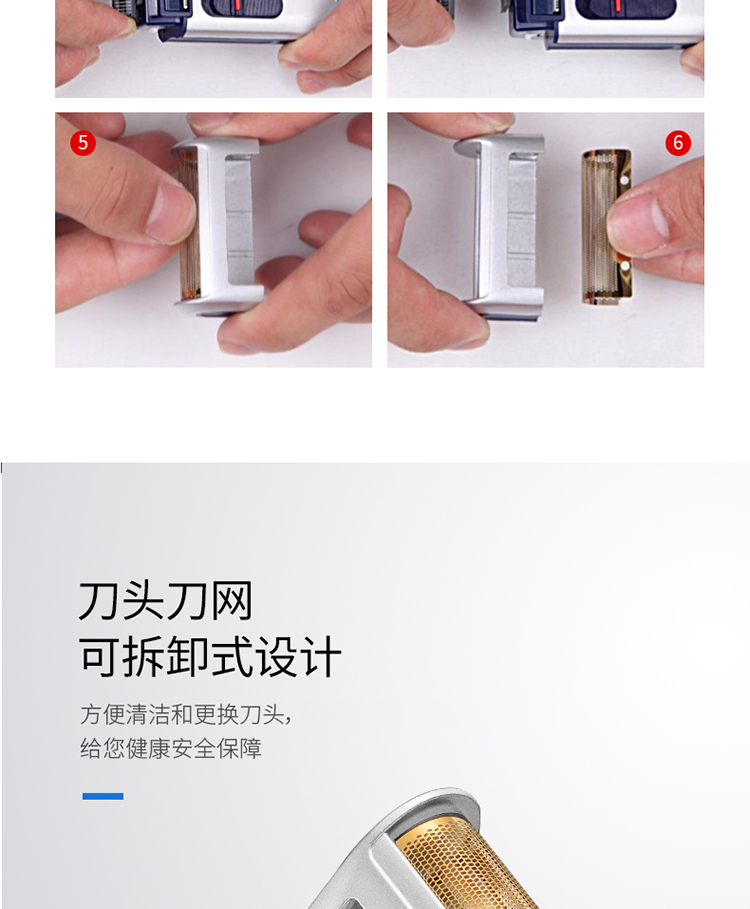 5

6

刀头刀网
可拆卸式设计

方便清洁和更换刀头，
给您健康安全保障