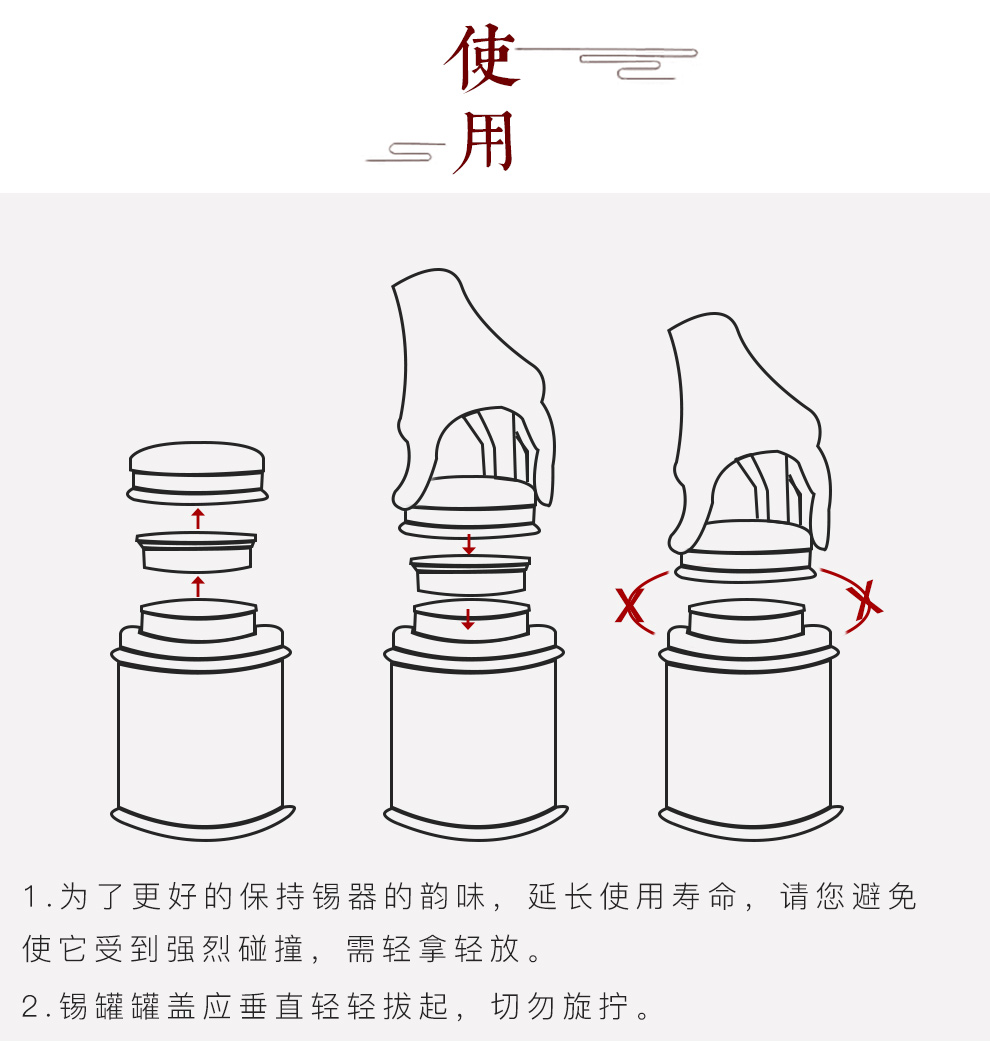 使用

X X

1.为了更好的保持锡器的韵味，延长使用寿命，请您避免使它受到强烈碰撞，需轻拿轻放。

2.锡罐罐盖应垂直轻轻拔起，切勿旋拧。